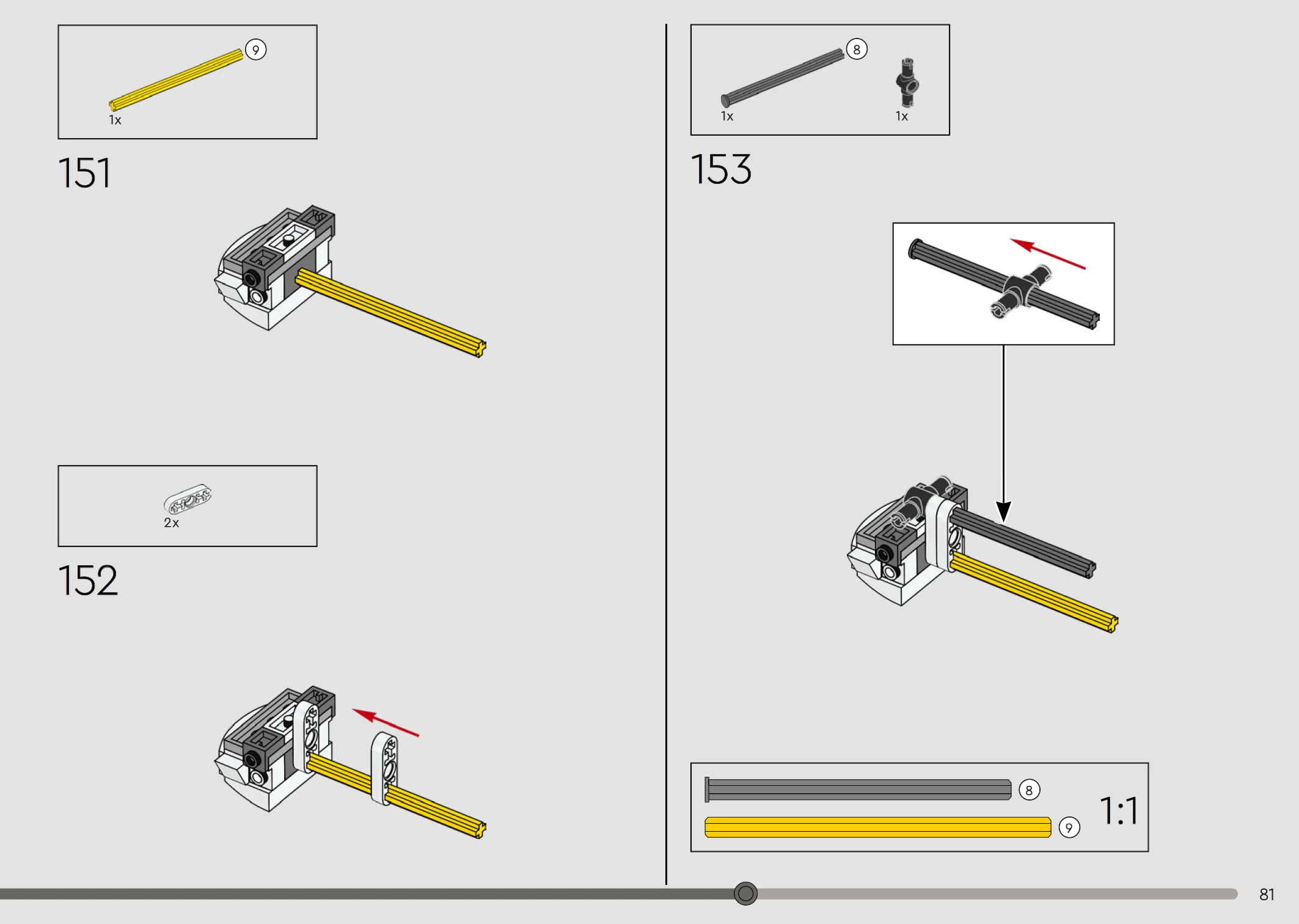 9
1x

151

2x

152

8
1x
1x

153

8
9
1:1

81