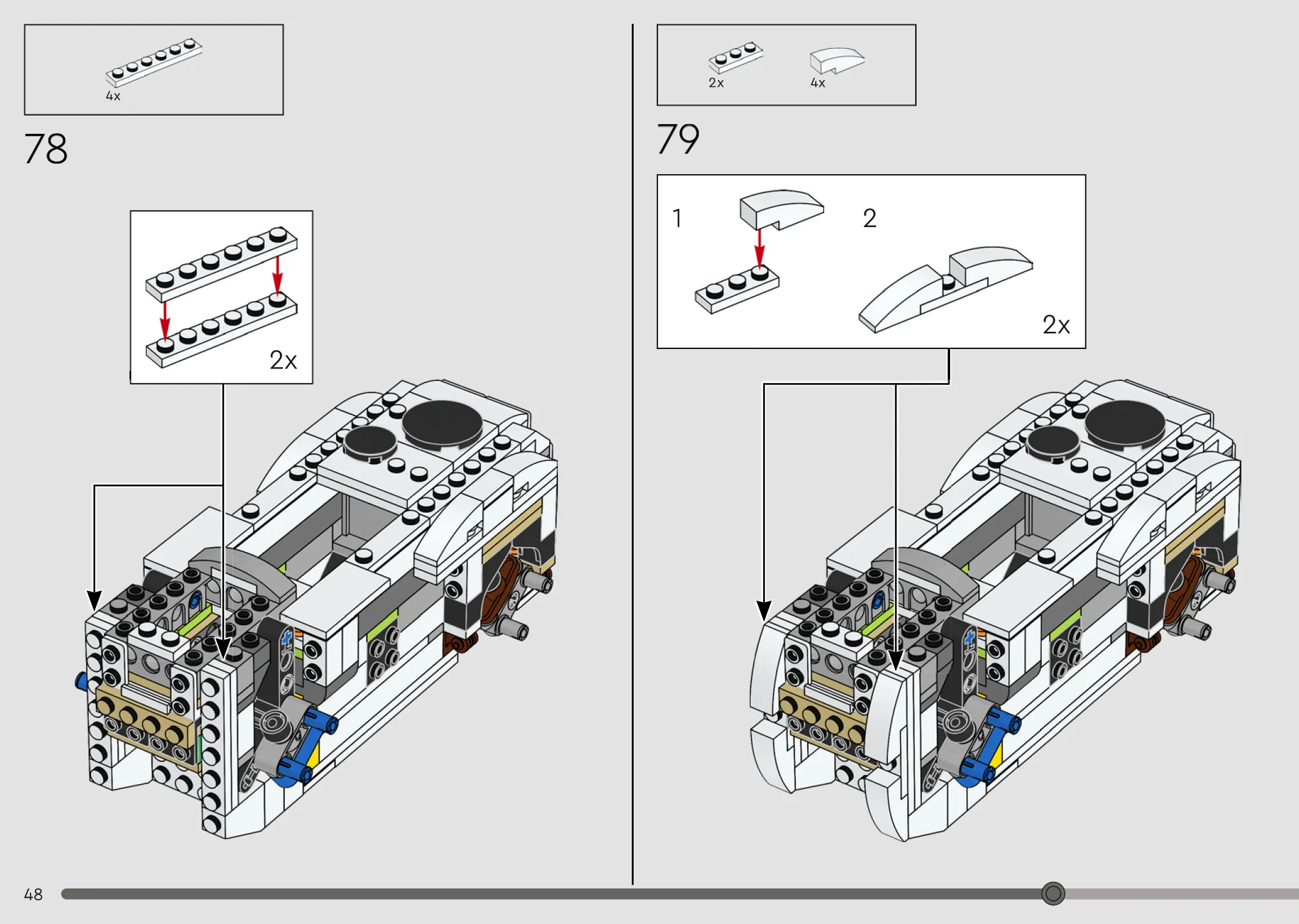 4x

78

2x

2x 4x

79

1

2

2x

48