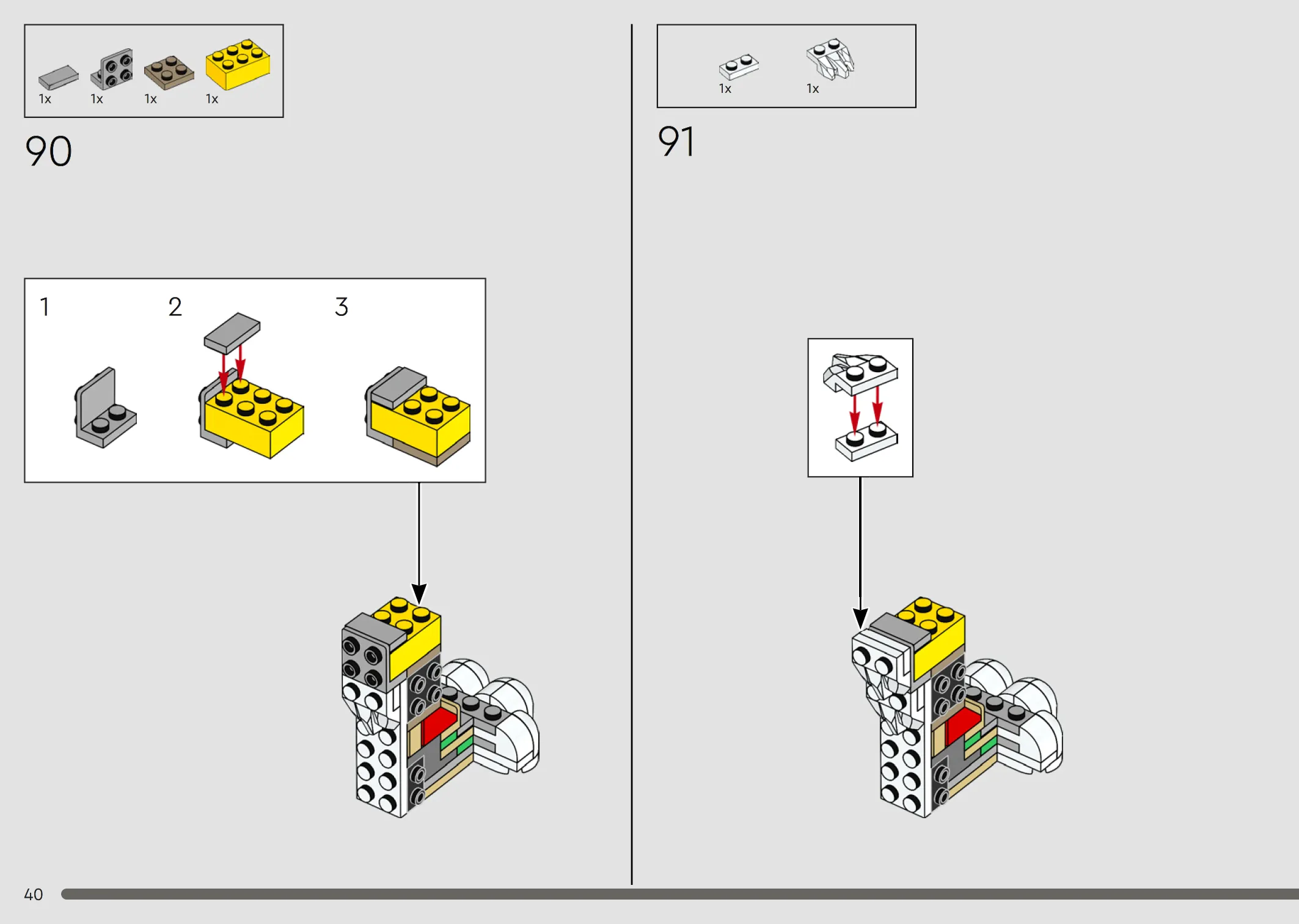 1x 1x 1x 1x

90

1

2

3

1x 1x

91

40