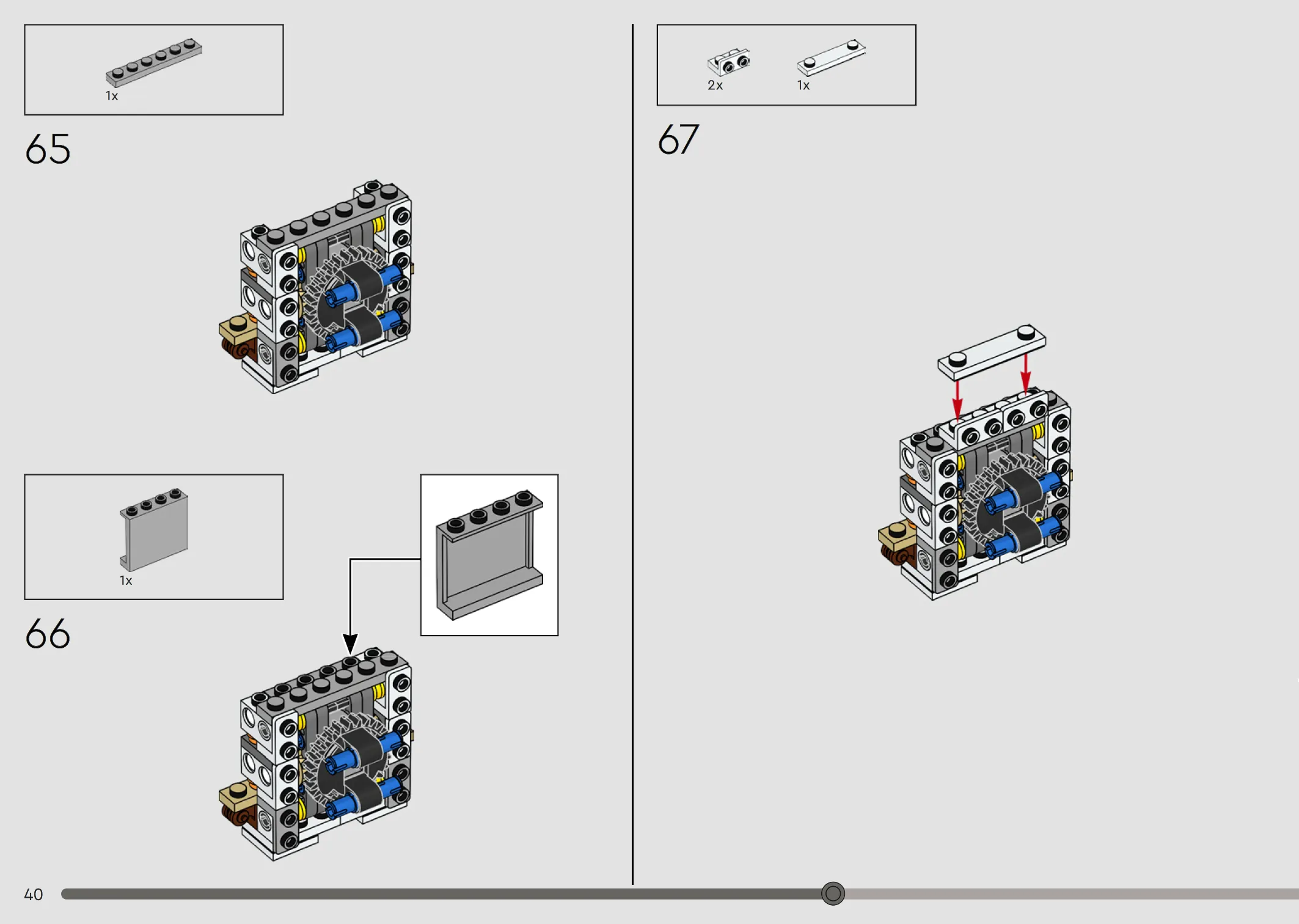 1x

65

1x

66

2x

1x

67

40