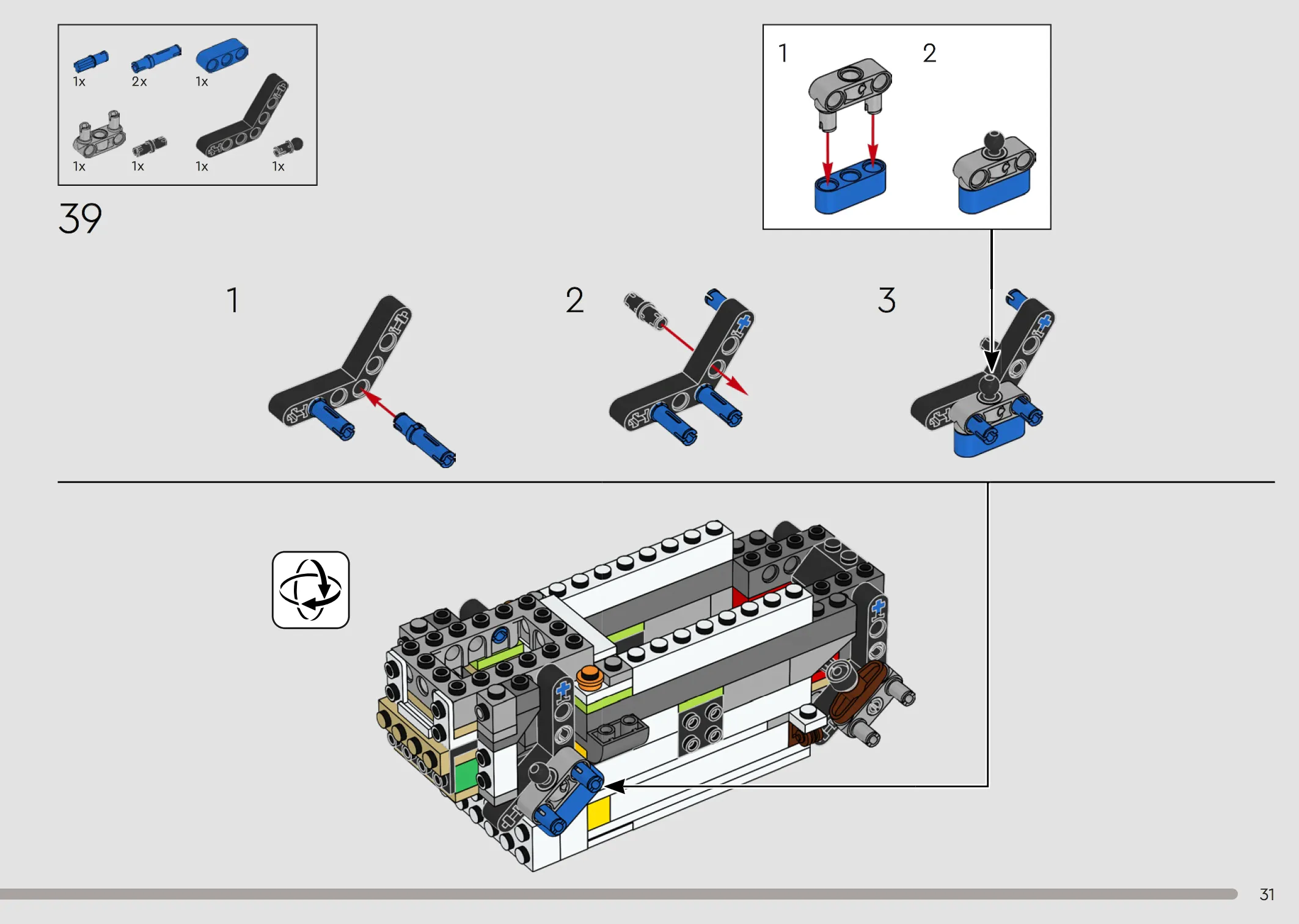 1x 2x 1x

1x 1x 1x 1x

39

1 2

1

2

3

31