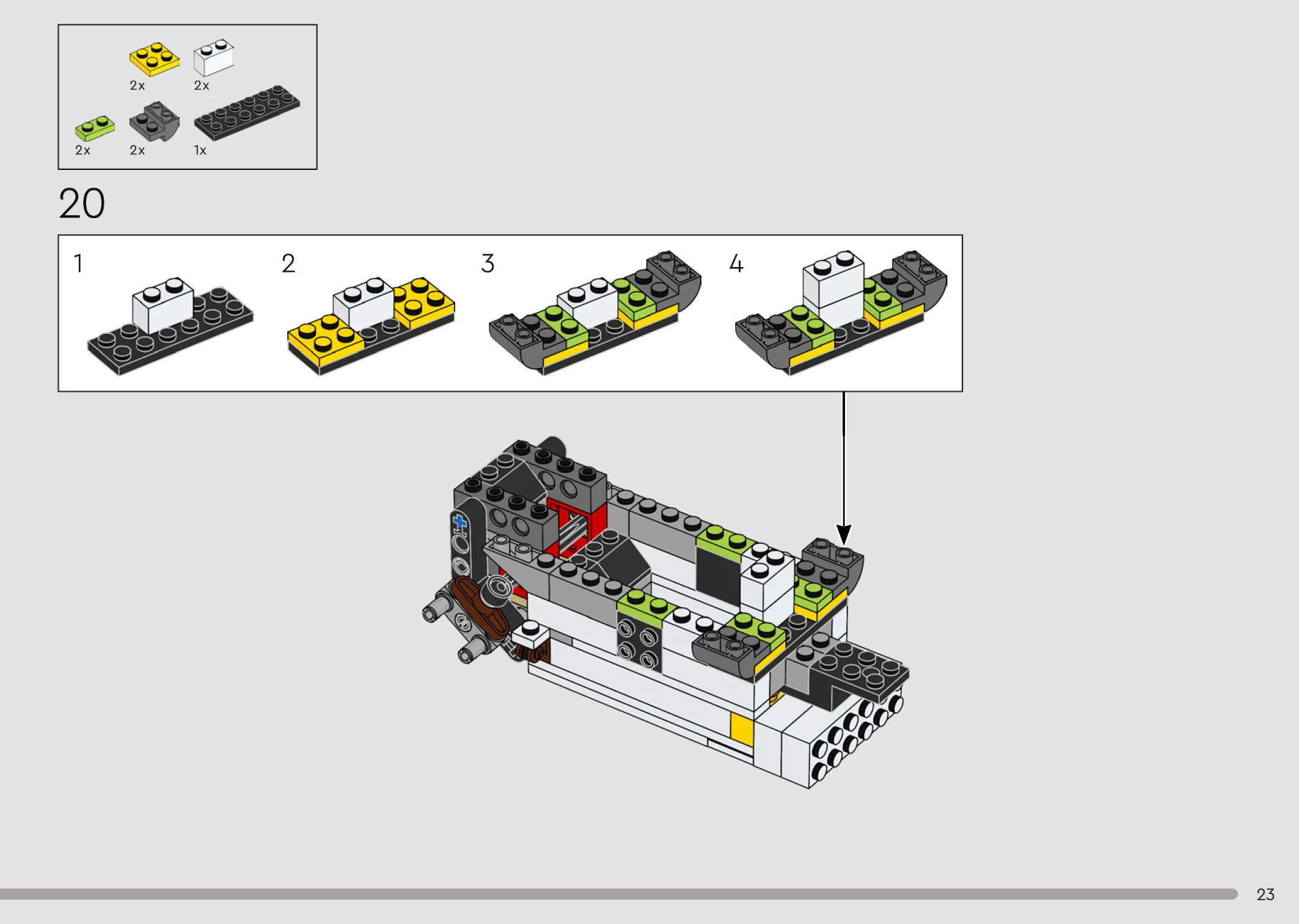 2x 2x
2x 2x 1x

20

1 2 3 4

23