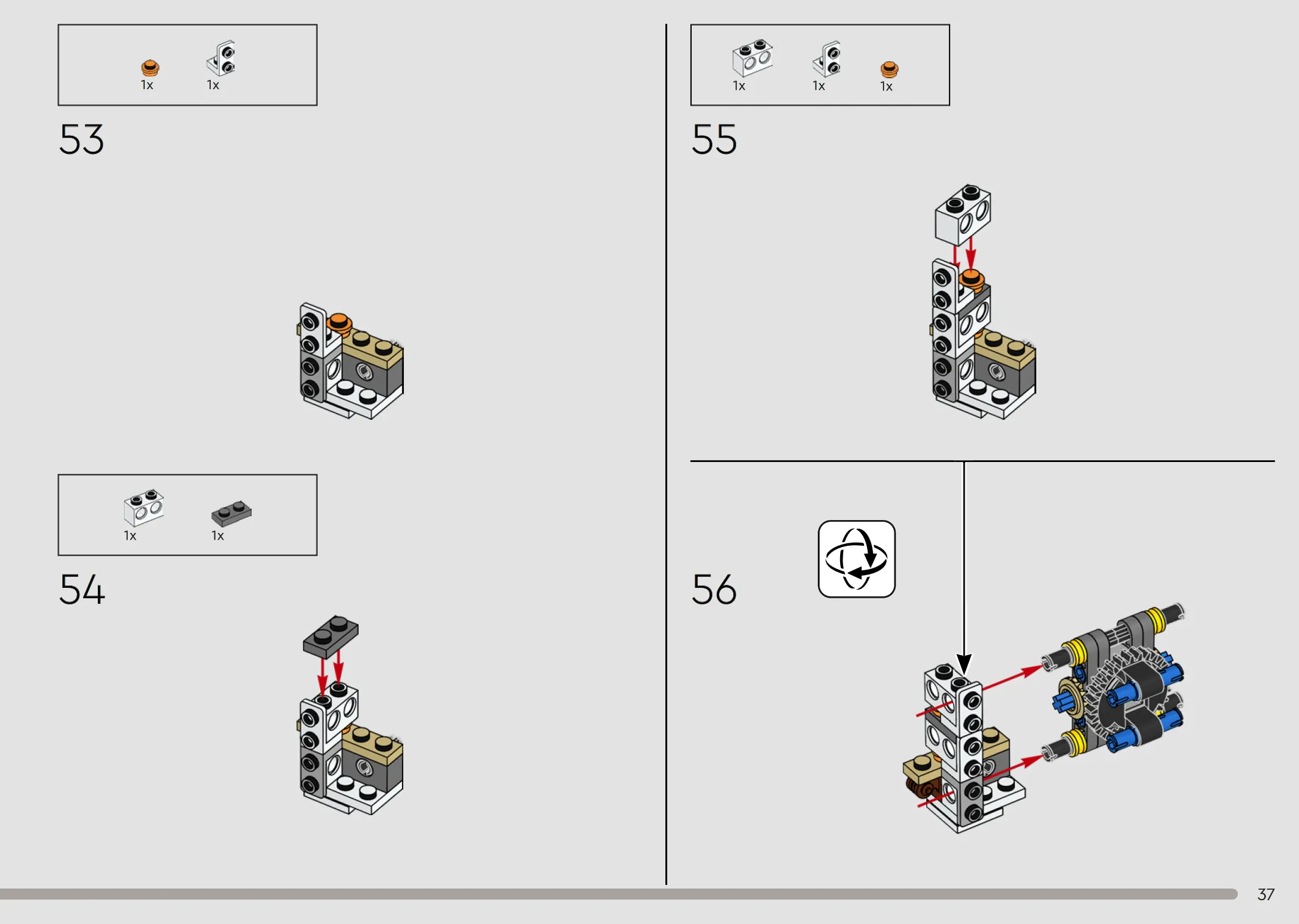 1x 1x

53

1x 1x

54

1x 1x 1x

55

56

37