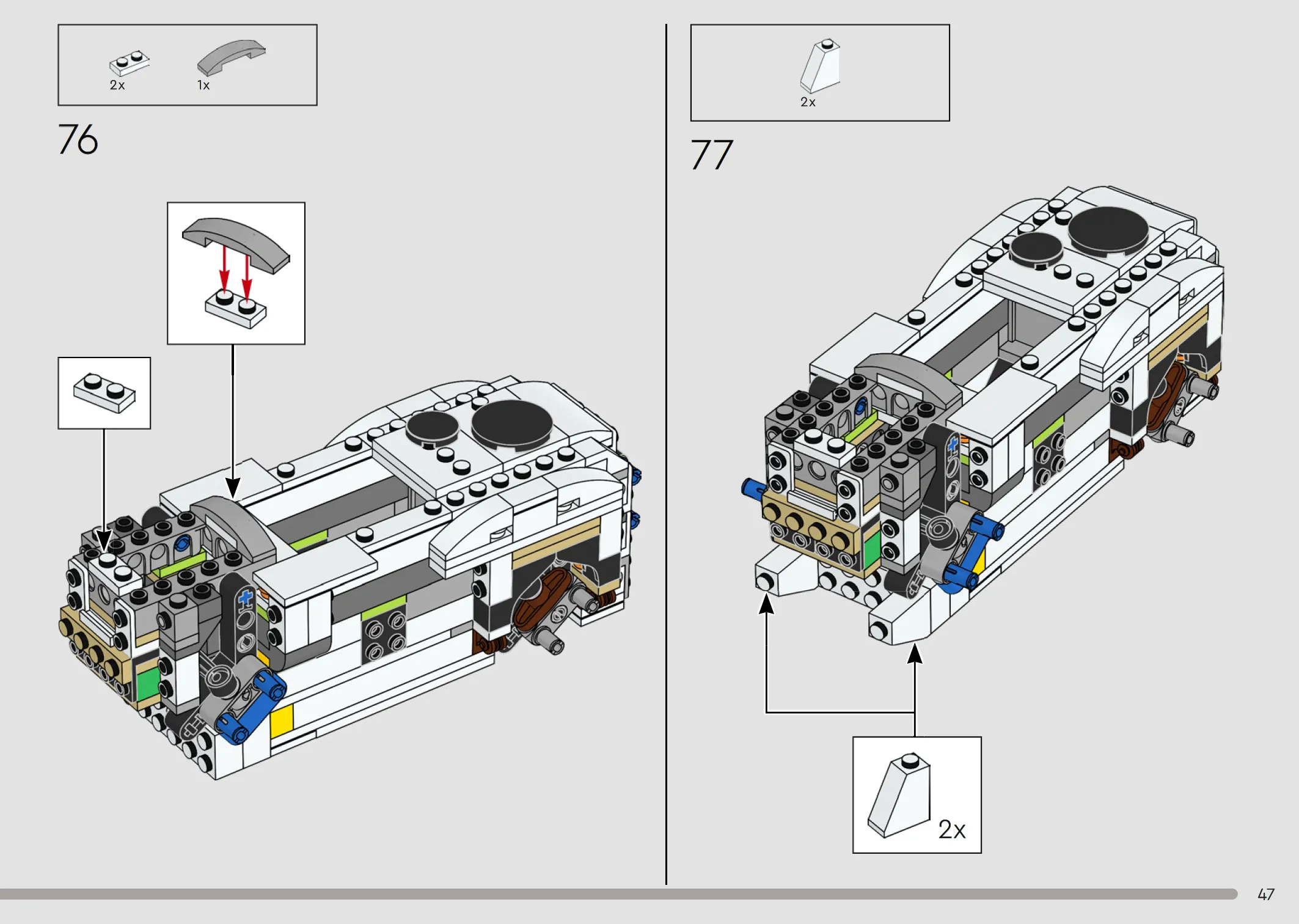 2x
1x

76

2x

77

2x

47