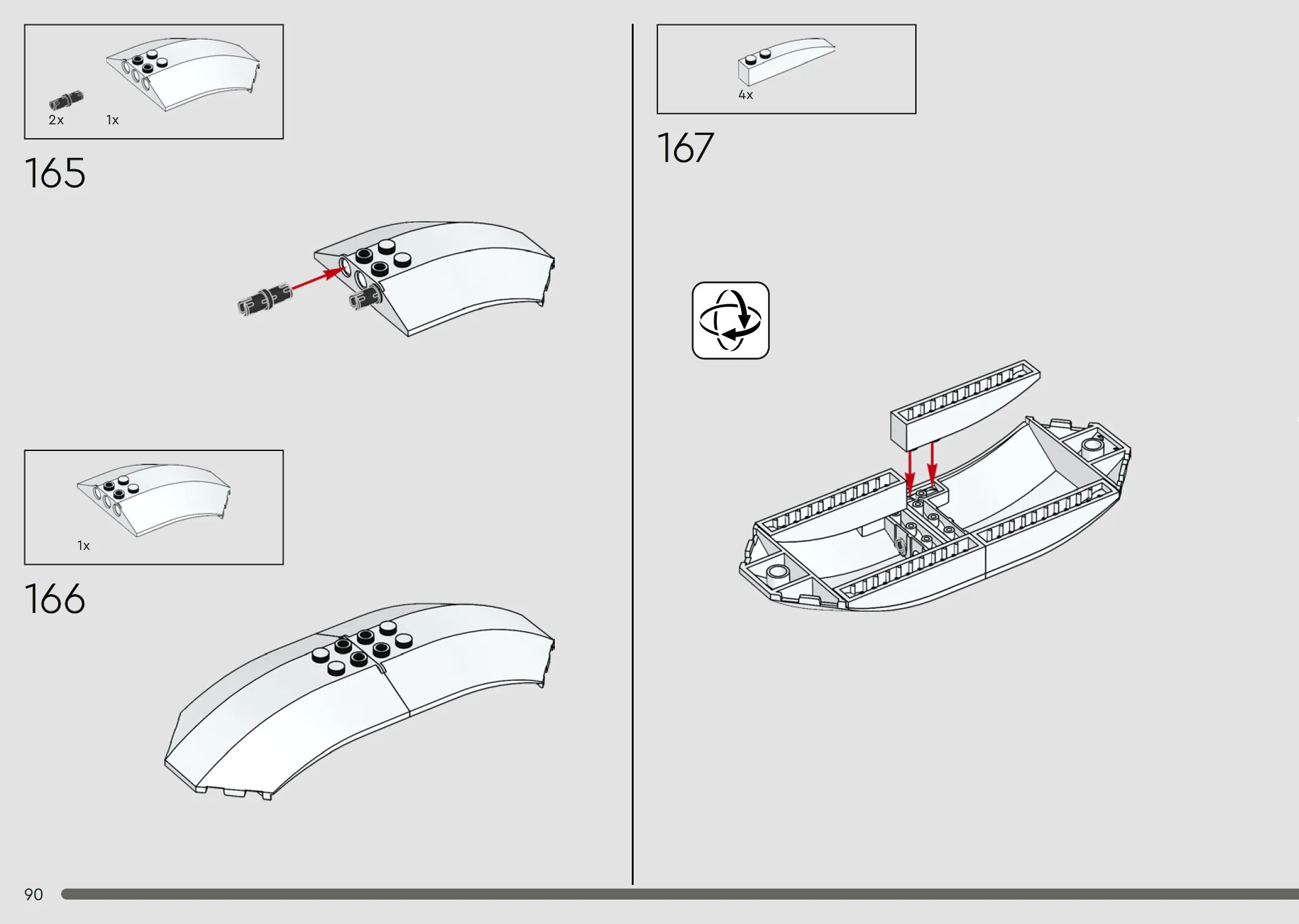 2x 1x

165

1x

166

4x

167

90