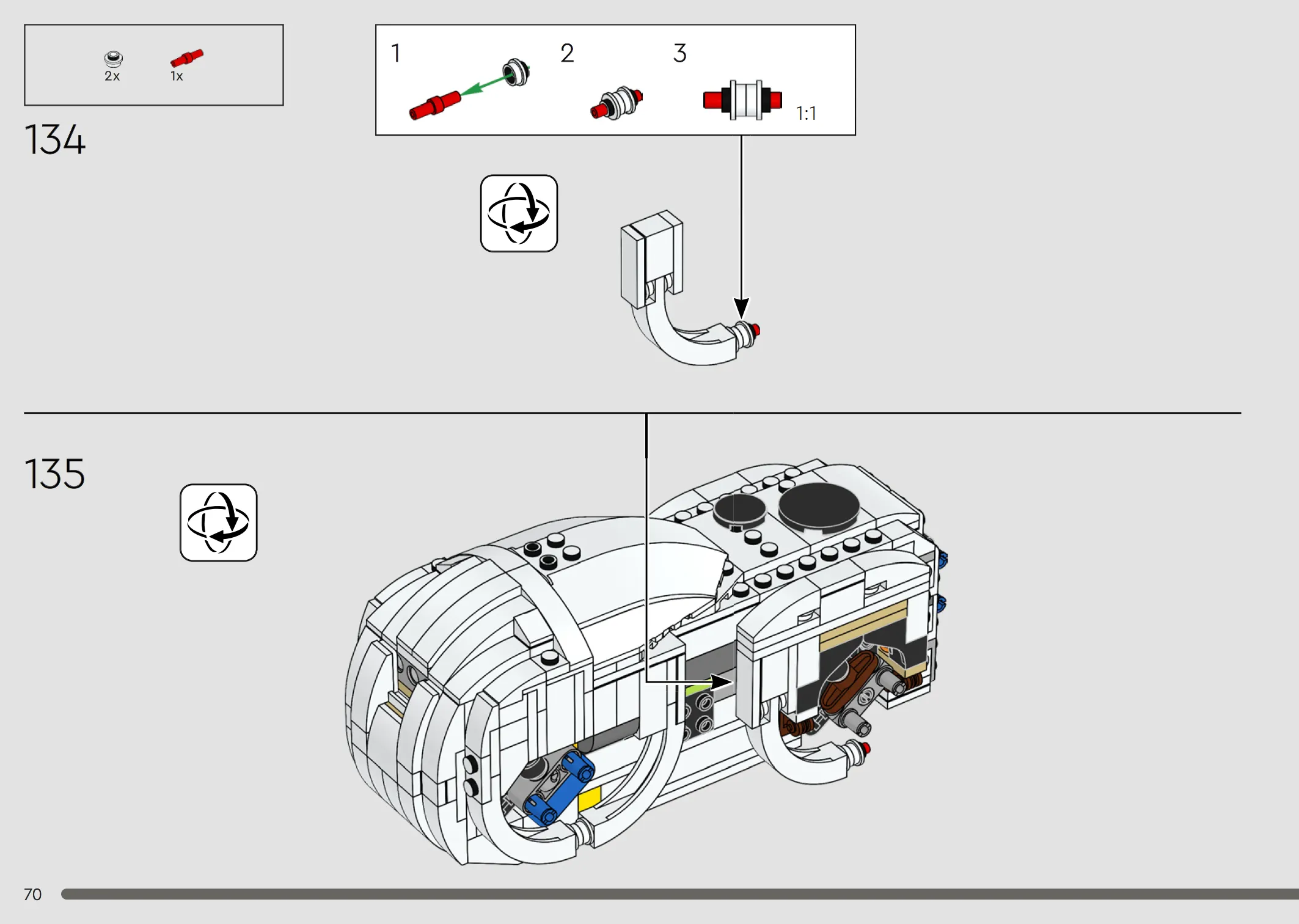 2x 1x

134

1 2 3

1:1

135

70