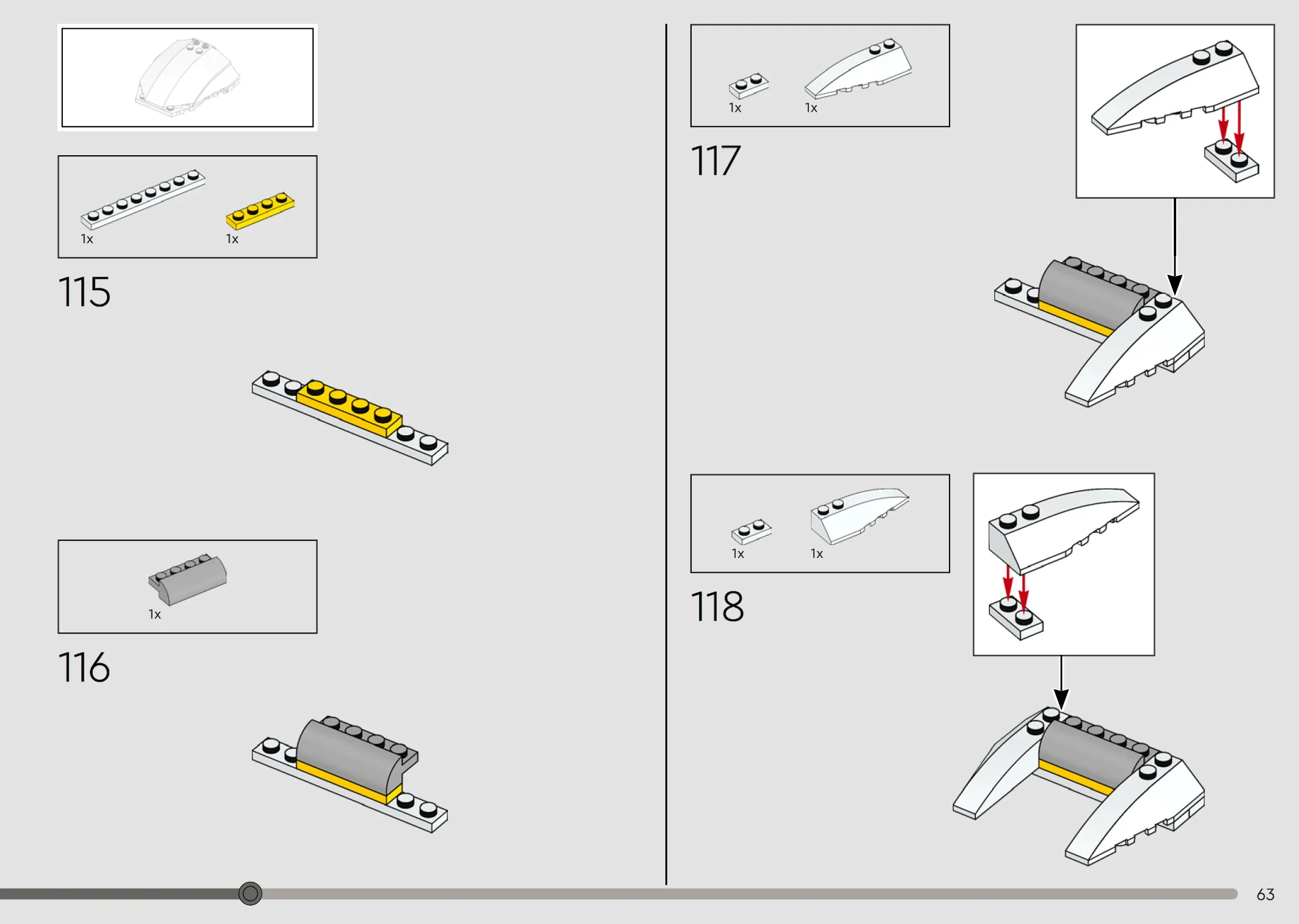 1x 1x

115

1x

116

1x 1x

117

1x 1x

118

63