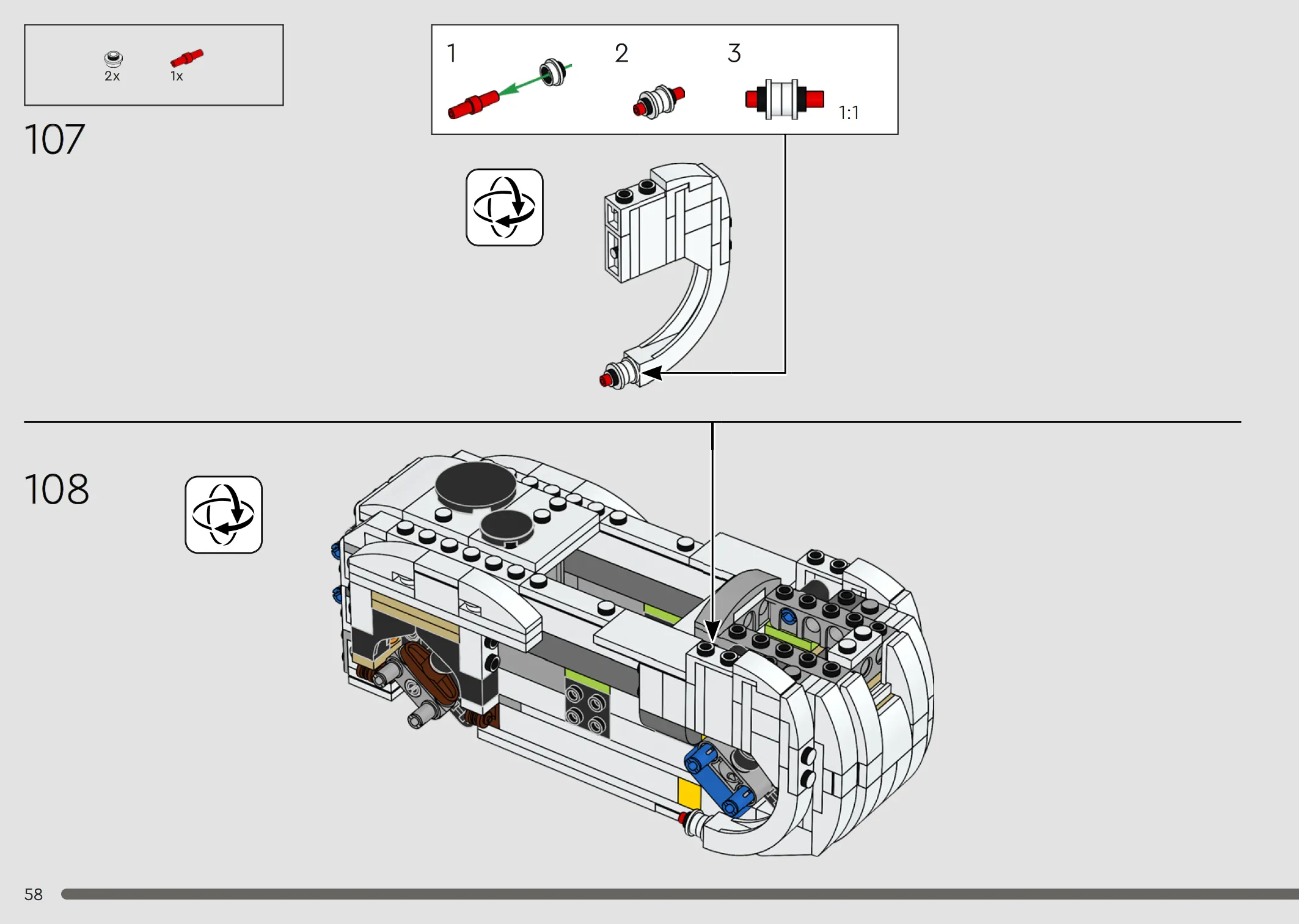 2x 1x

107

1 2 3

1:1

108

58