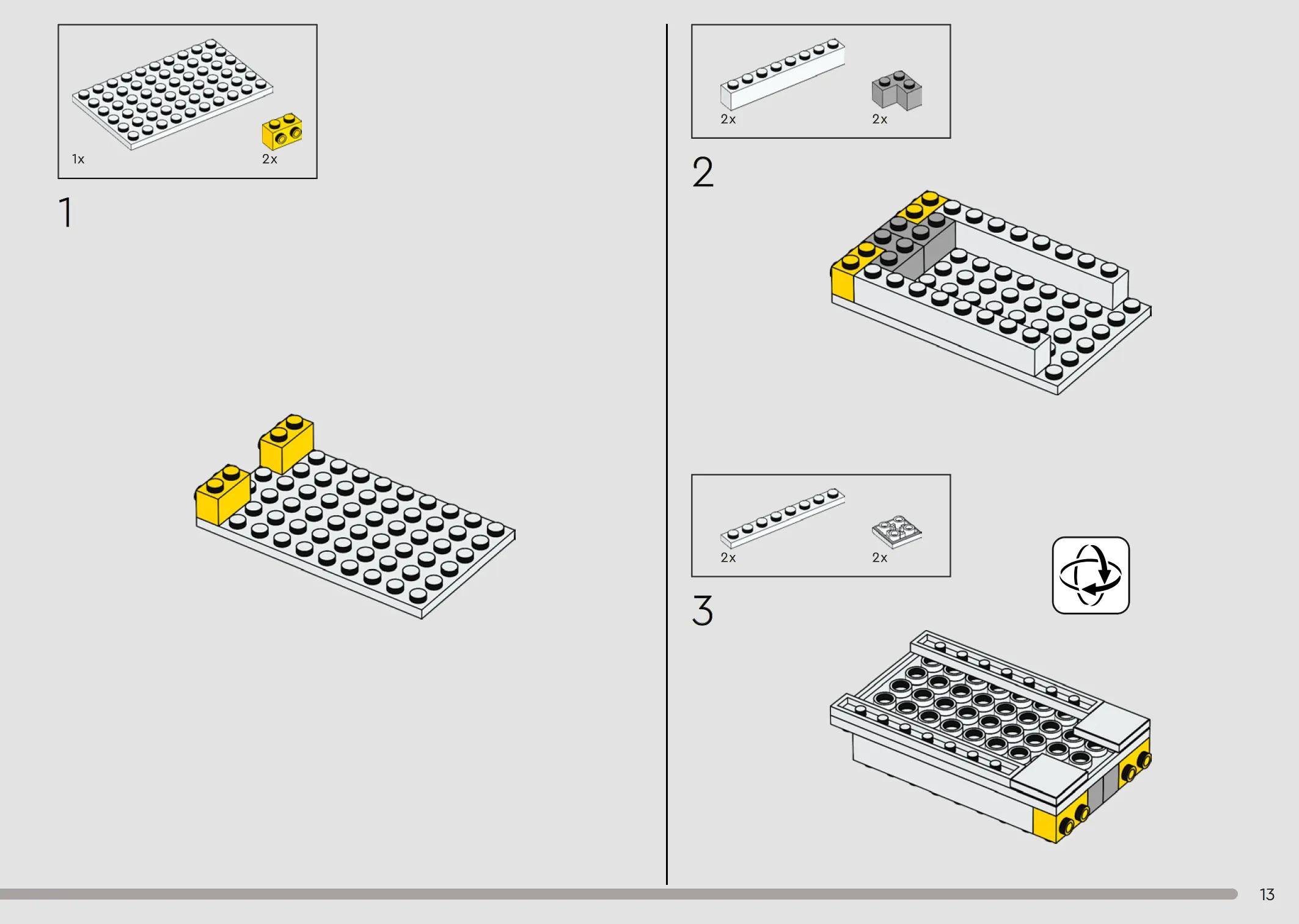 1x
2x
1

2x
2x
2

2x
2x
3

13