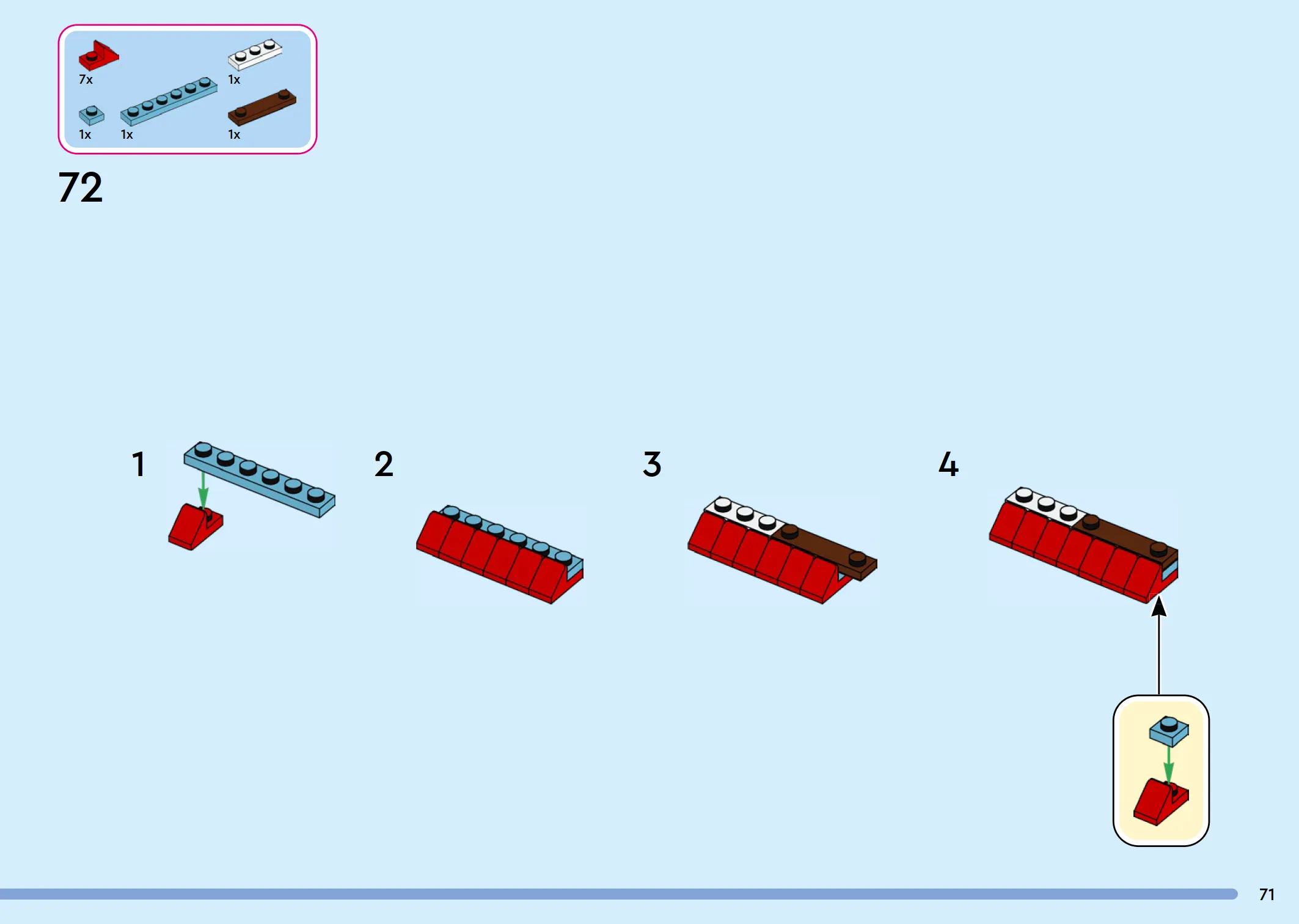 7x
1x
1x
1x
1x

72

1
2
3
4

71