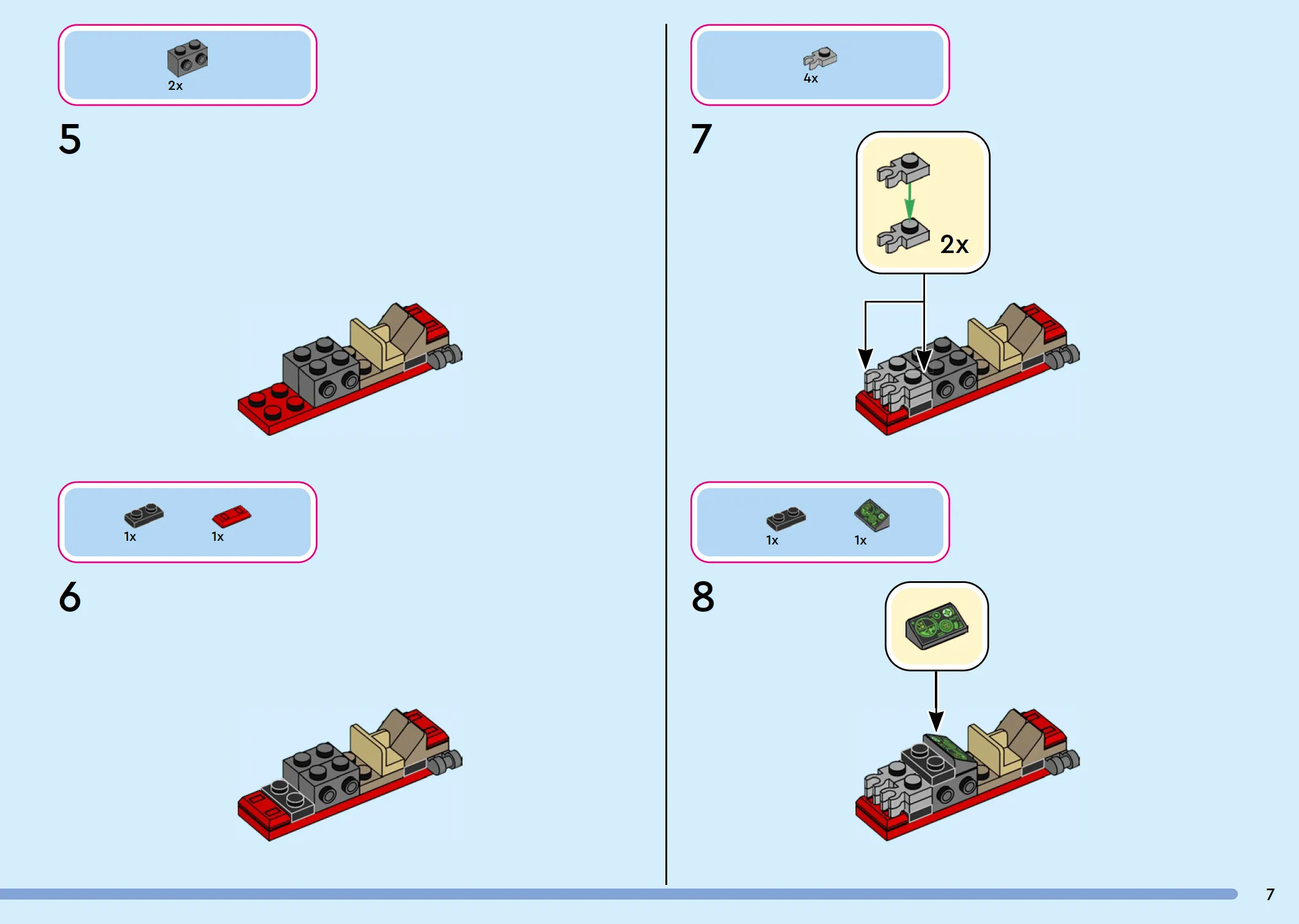 2x

5

1x 1x

6

4x

7

2x

1x 1x

8

7