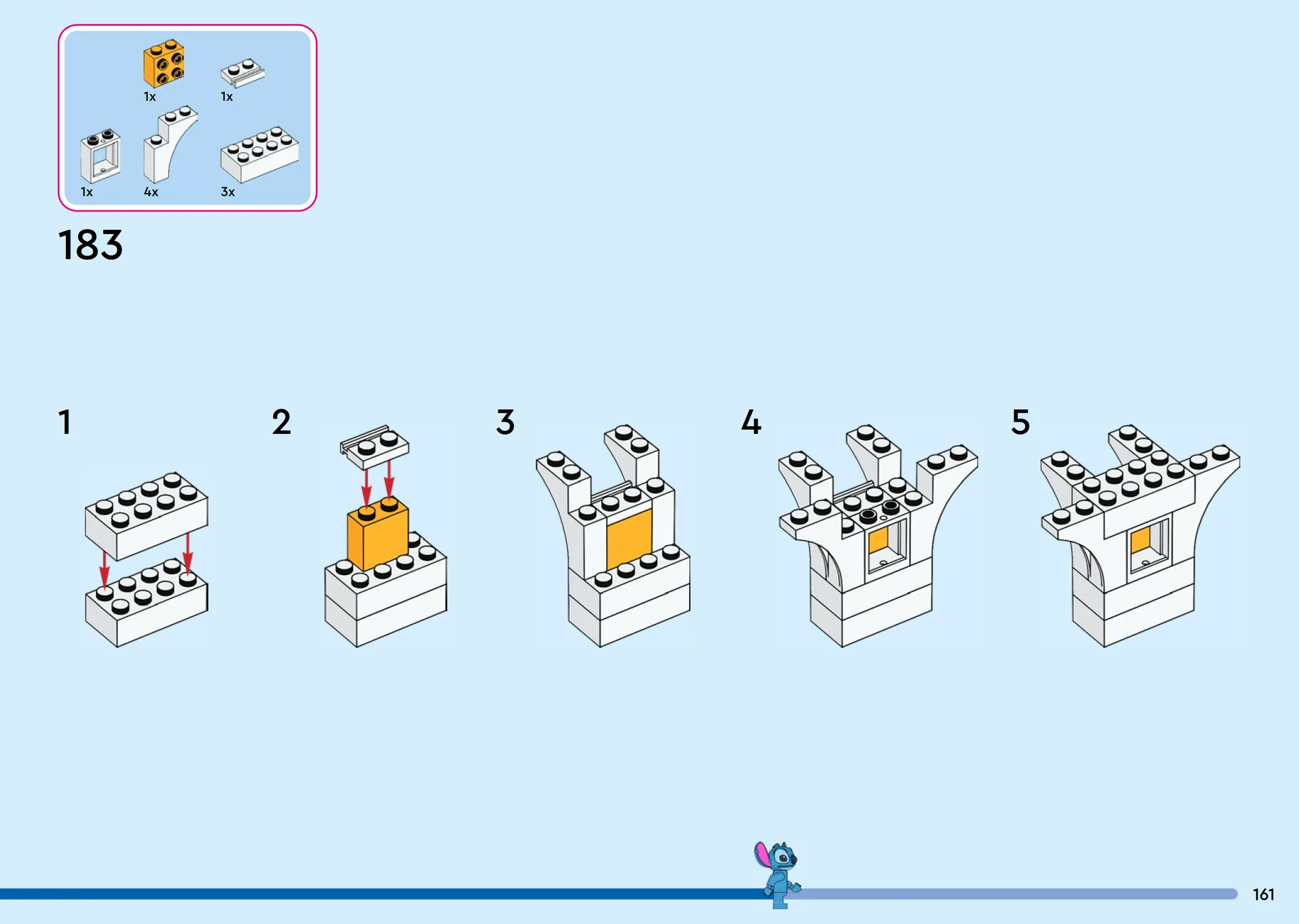 1x
1x
1x
4x
3x

183

1

2

3

4

5

161