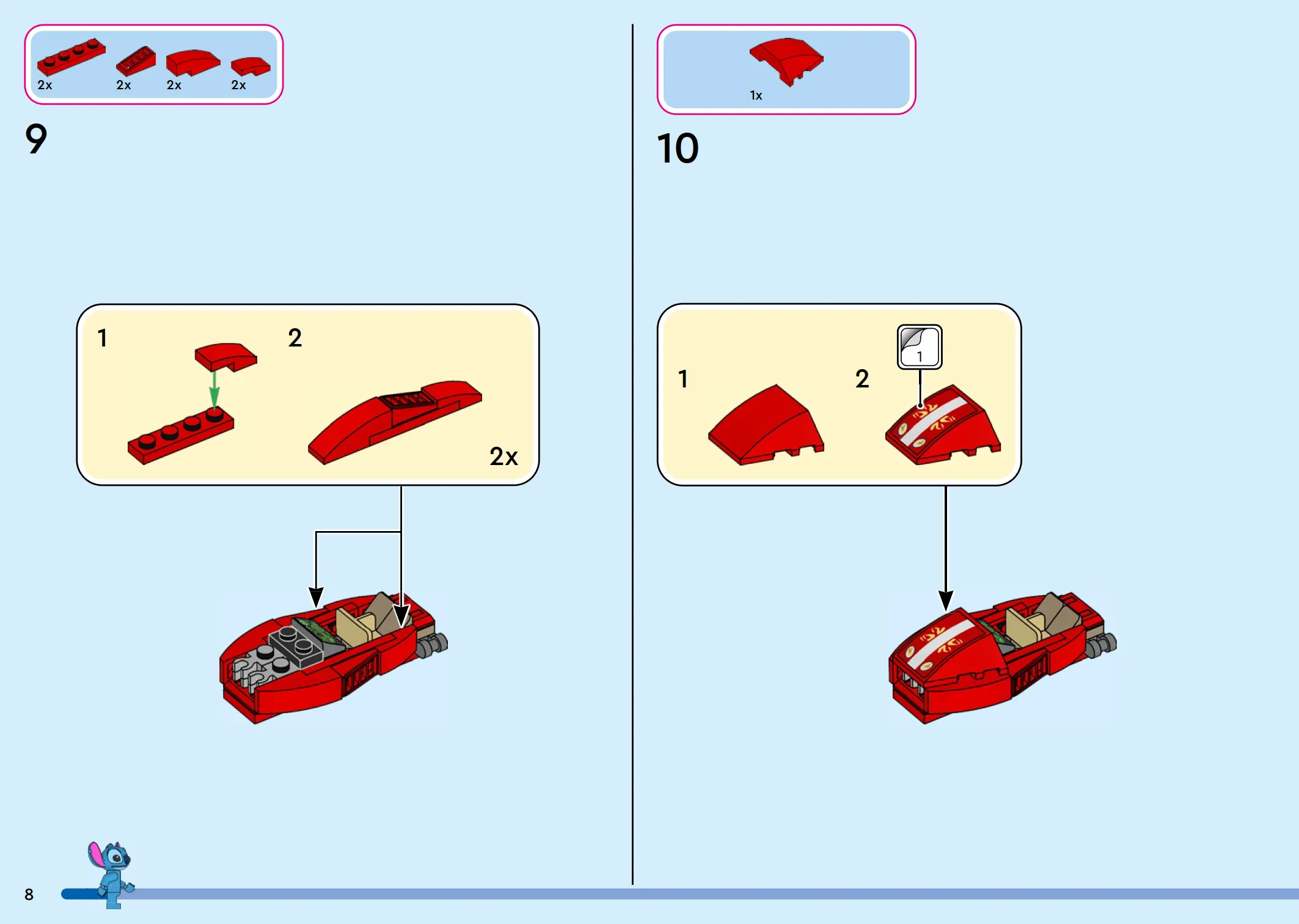 2x 2x 2x 2x

9

1

2

2x

1x

10

1

2

1

8