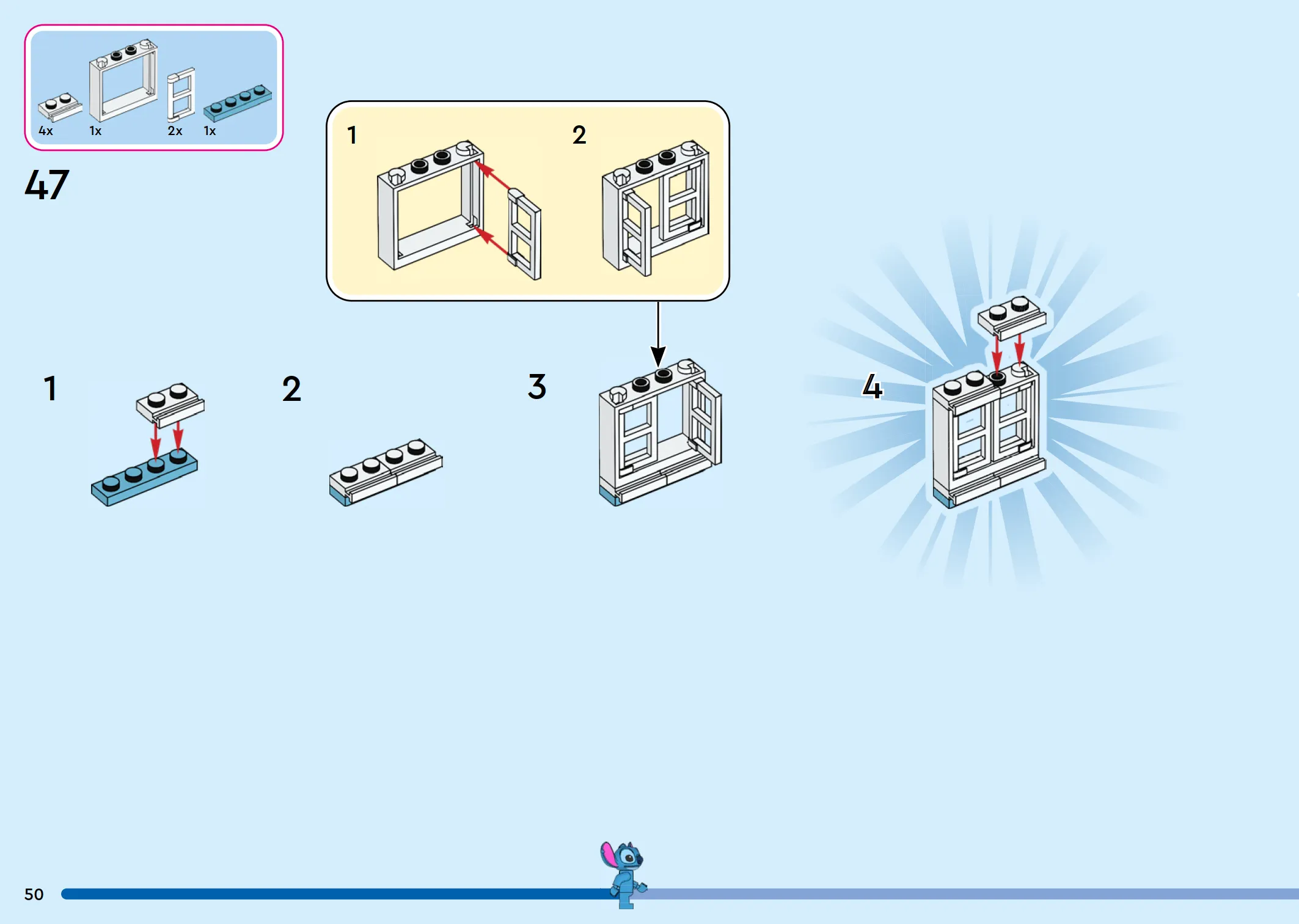 4x 1x 2x 1x

47

1

2

1

2

3

4

50