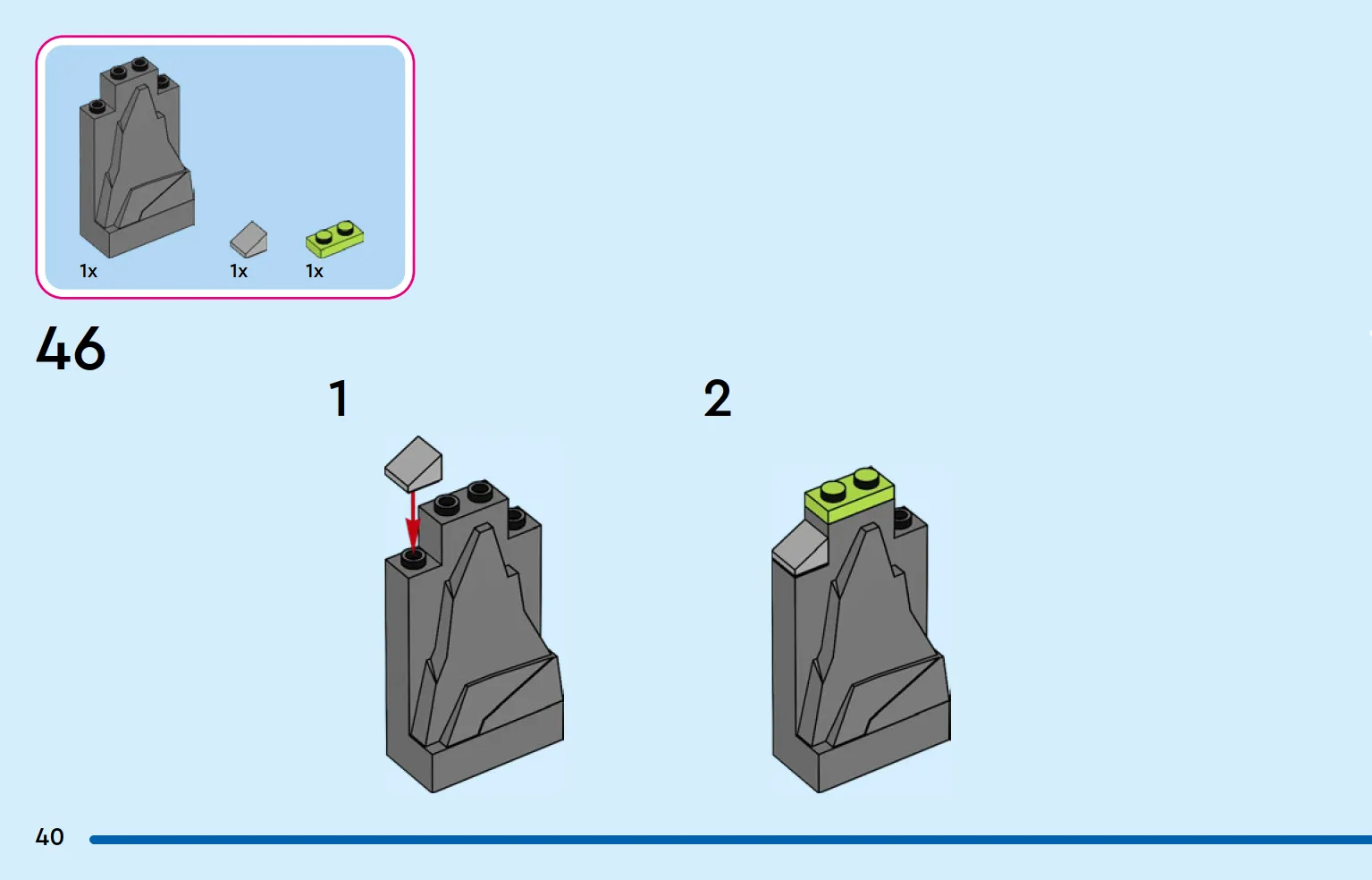 1x 1x 1x

46

1

2

40