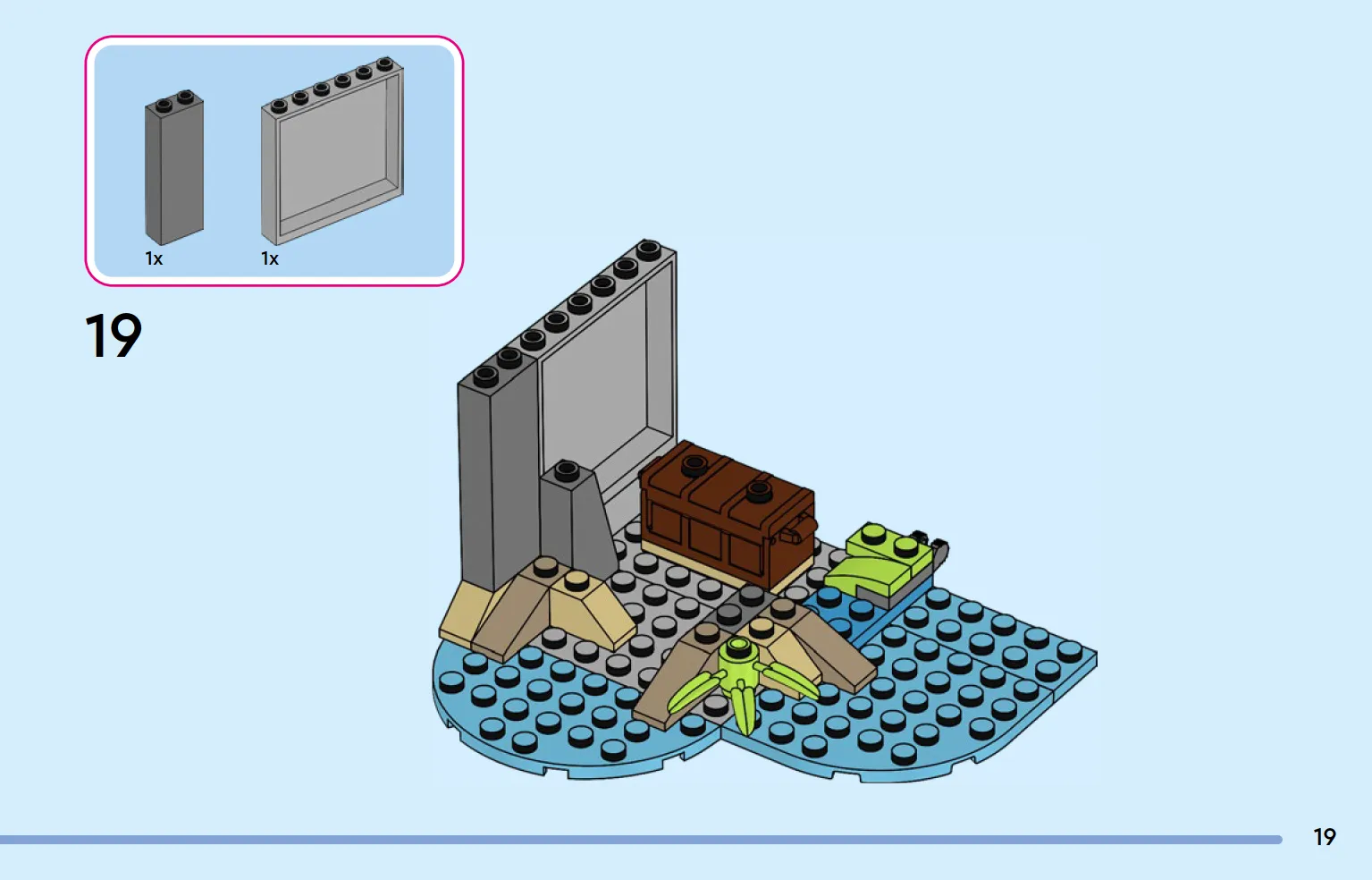 1x
1x

19

19