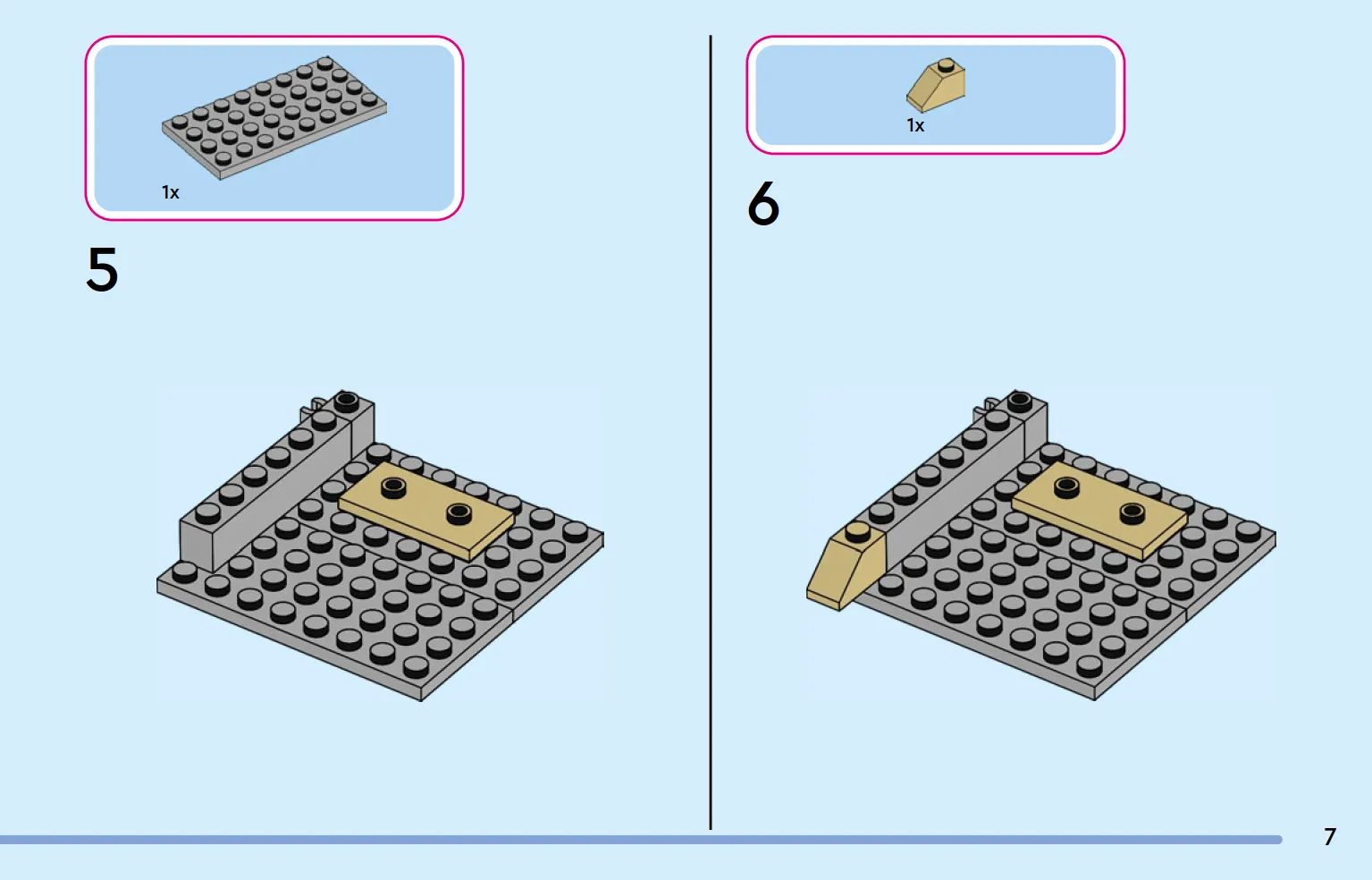 1x

5

1x

6

7