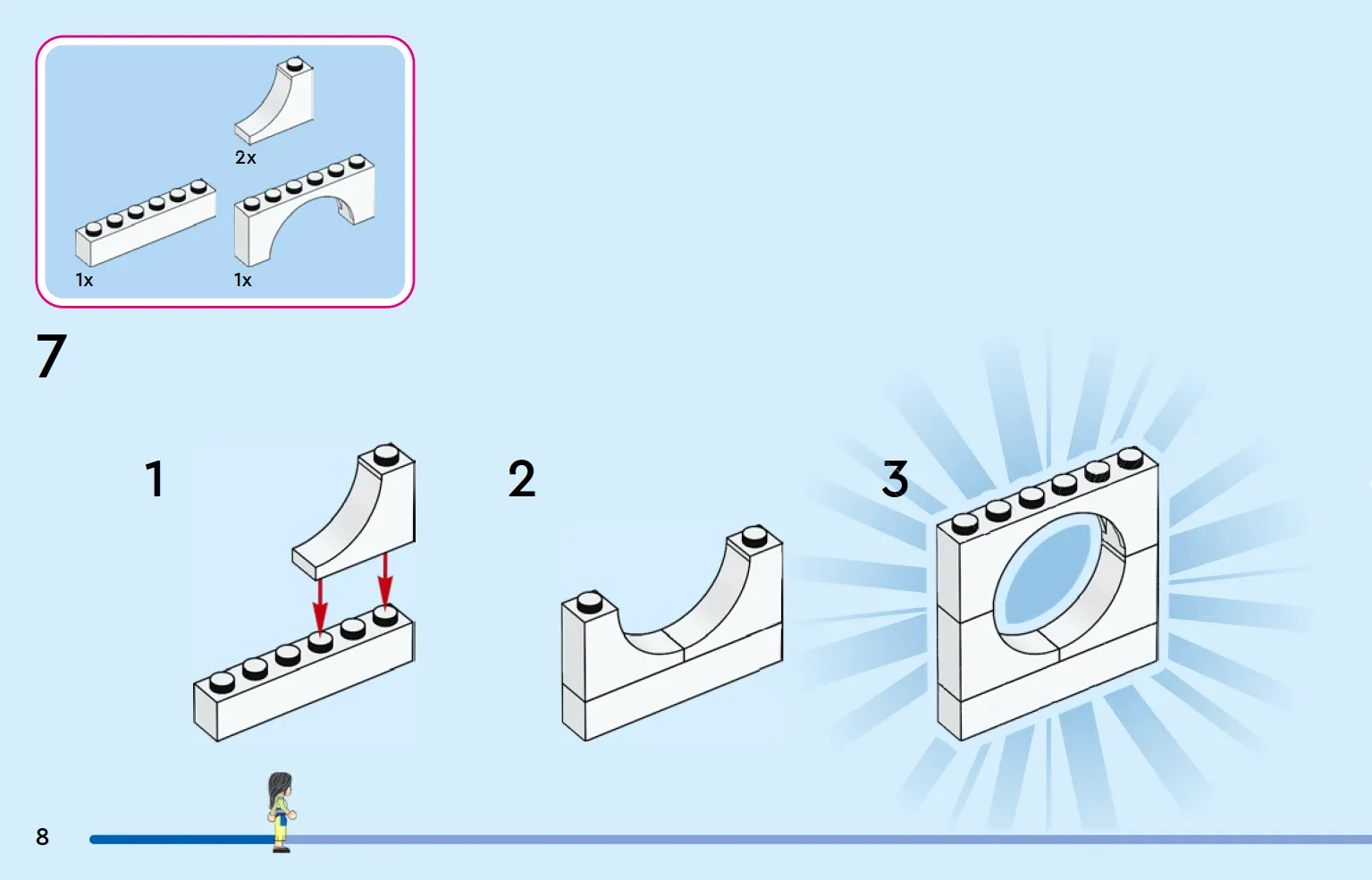 2x

1x

1x

7

1

2

3

8