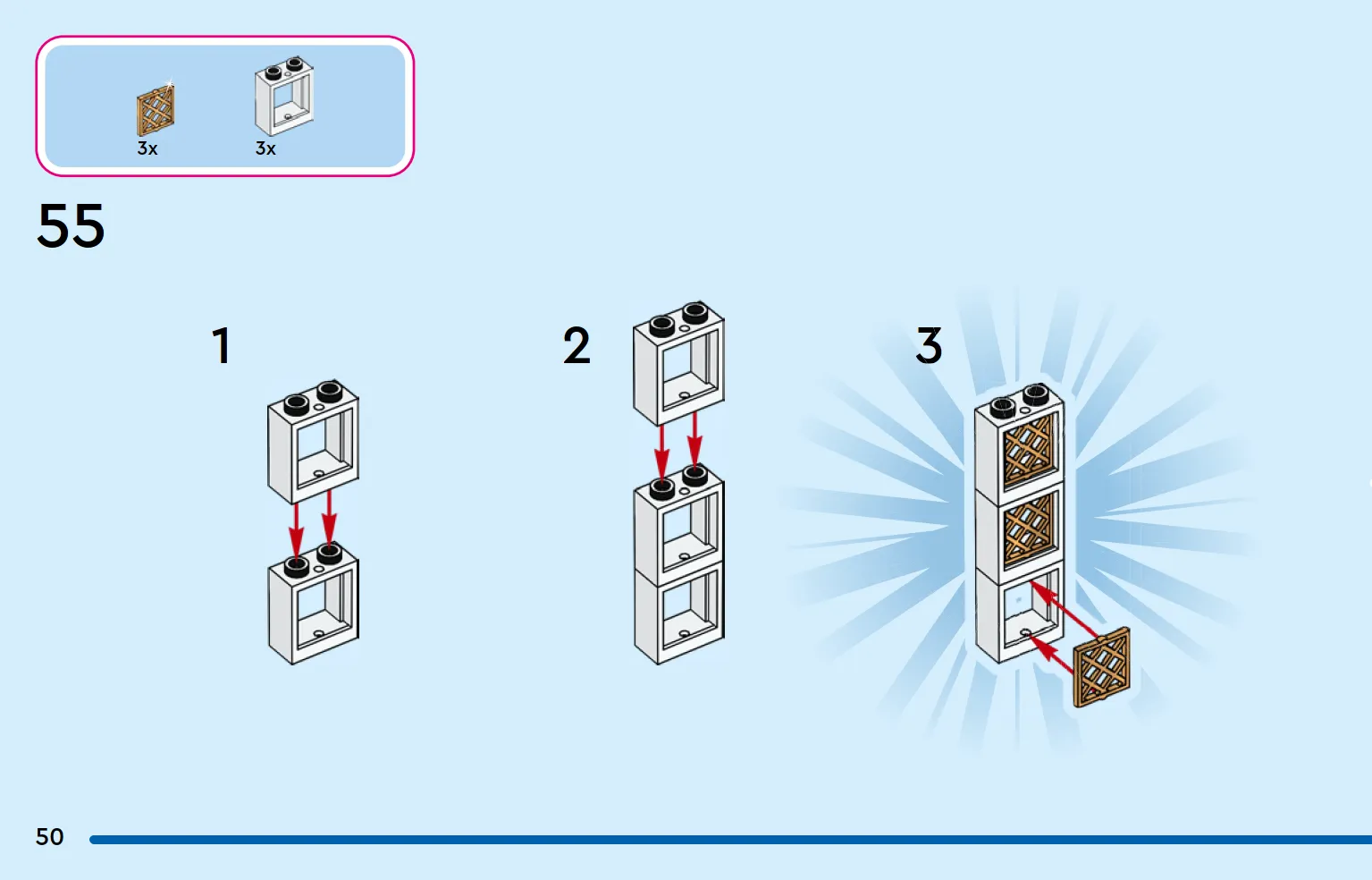 3x 3x

55

1

2

3

50