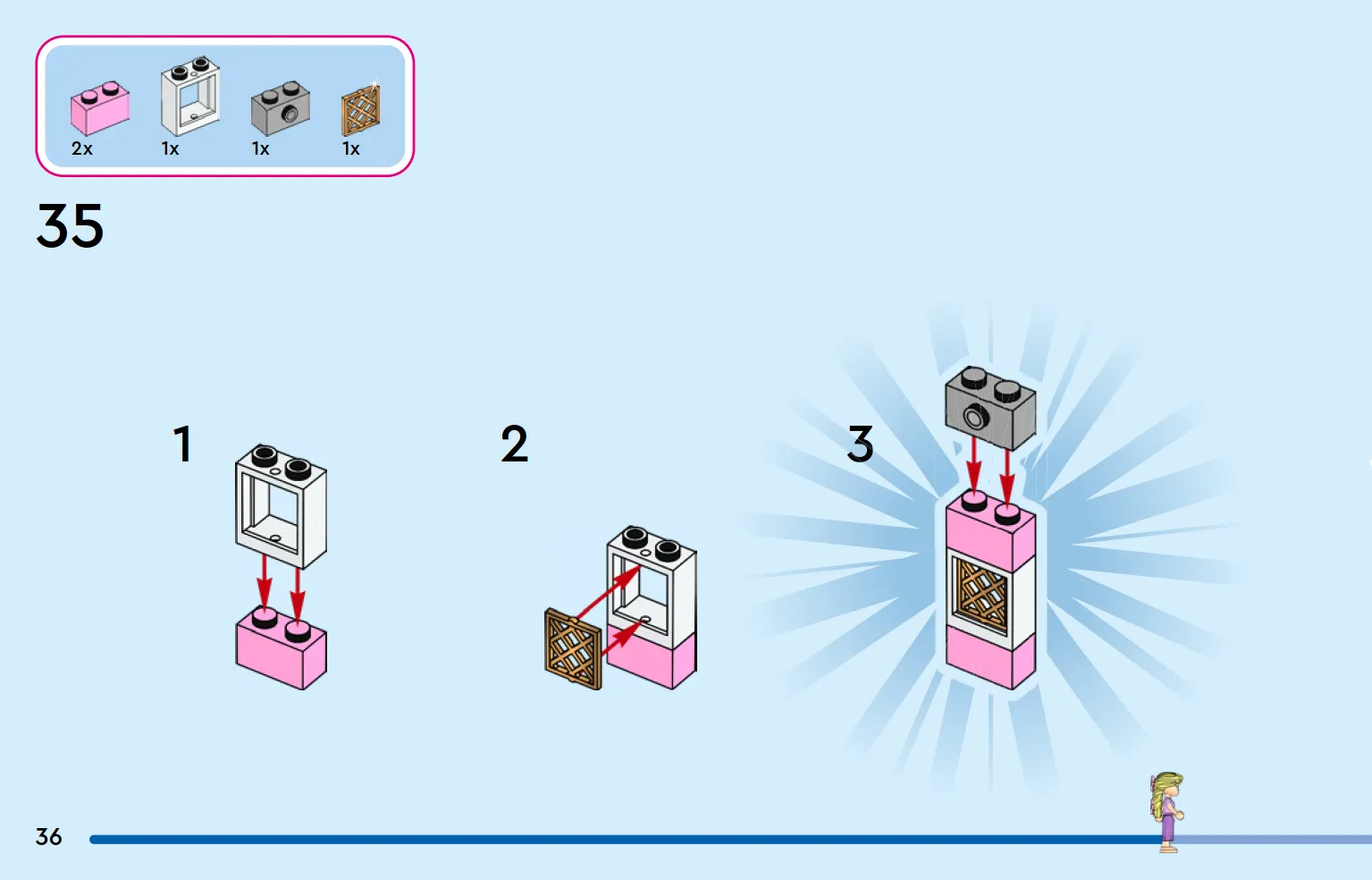 2x 1x 1x 1x

35

1

2

3

36