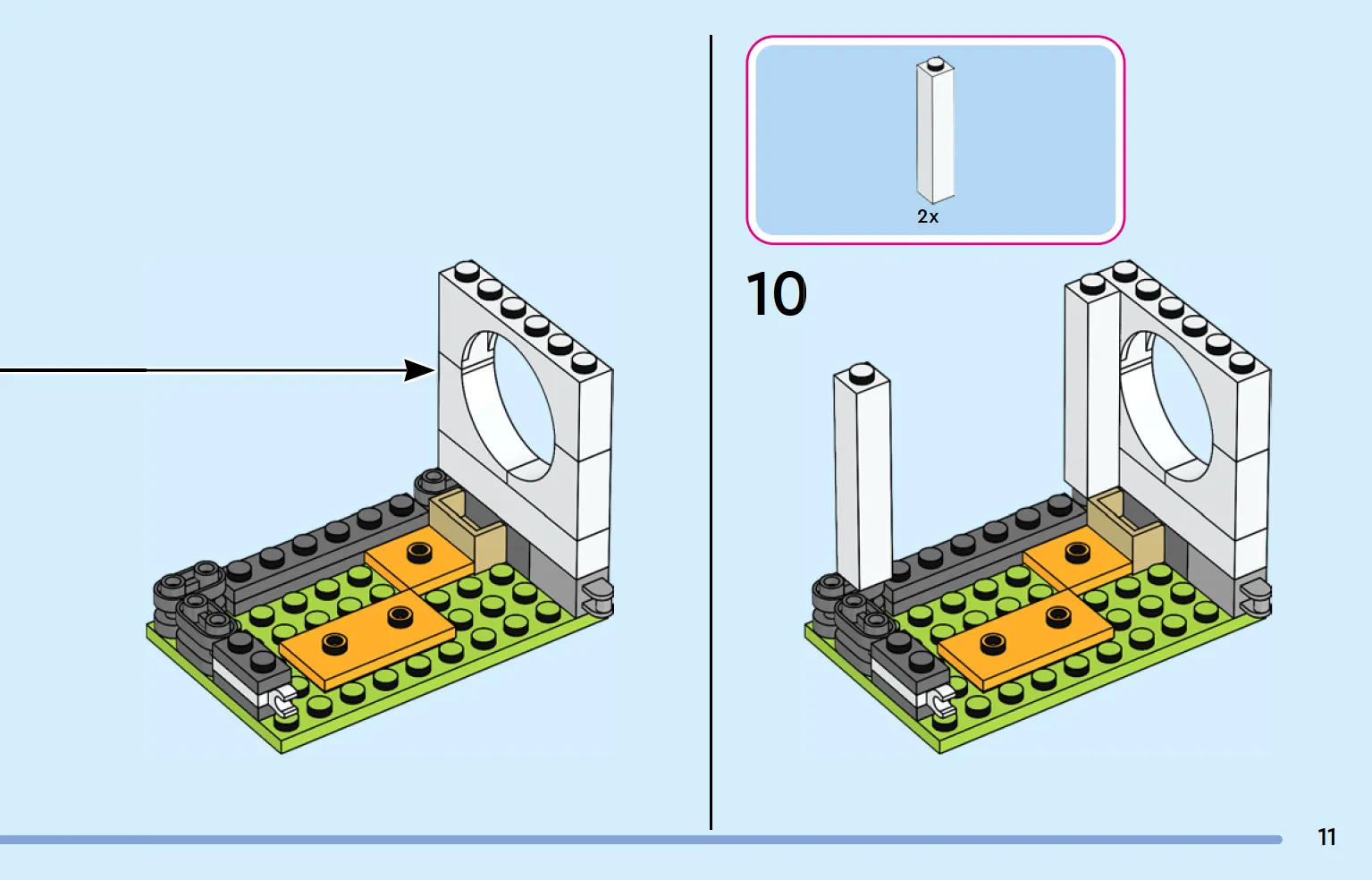 2x

10

11