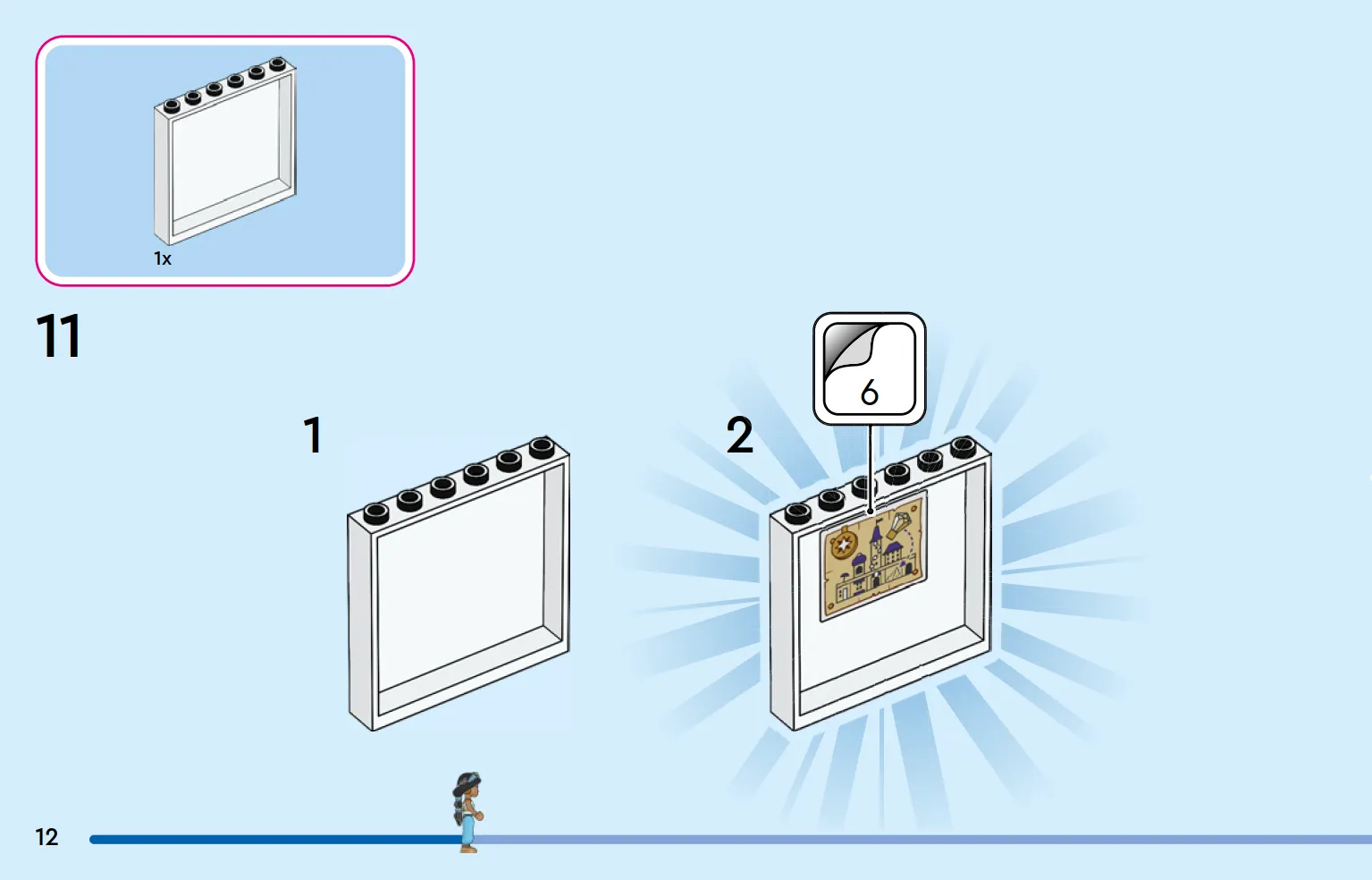 1x

11

1

2

6

12