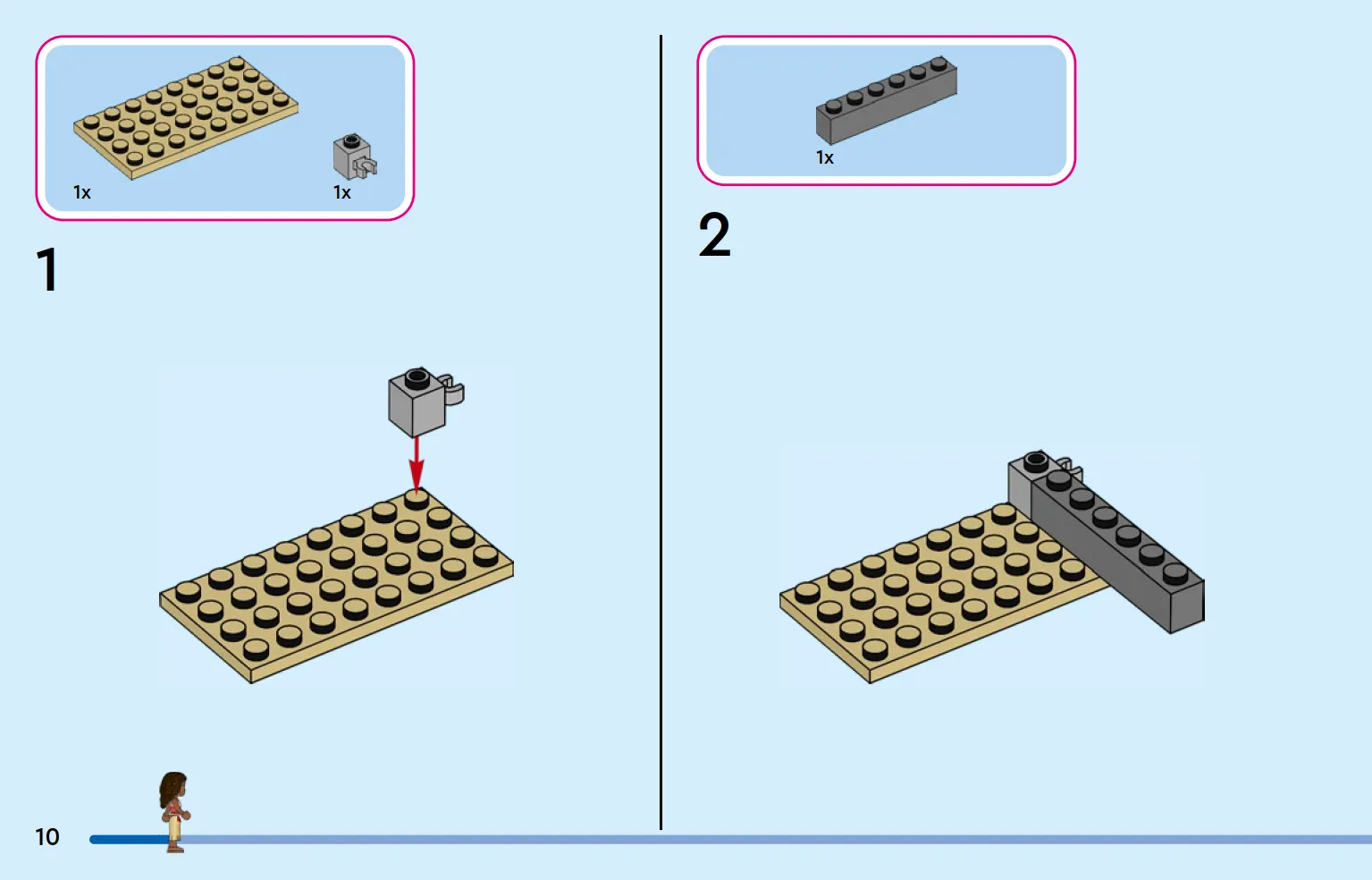 1x

1x

1

1x

2

10