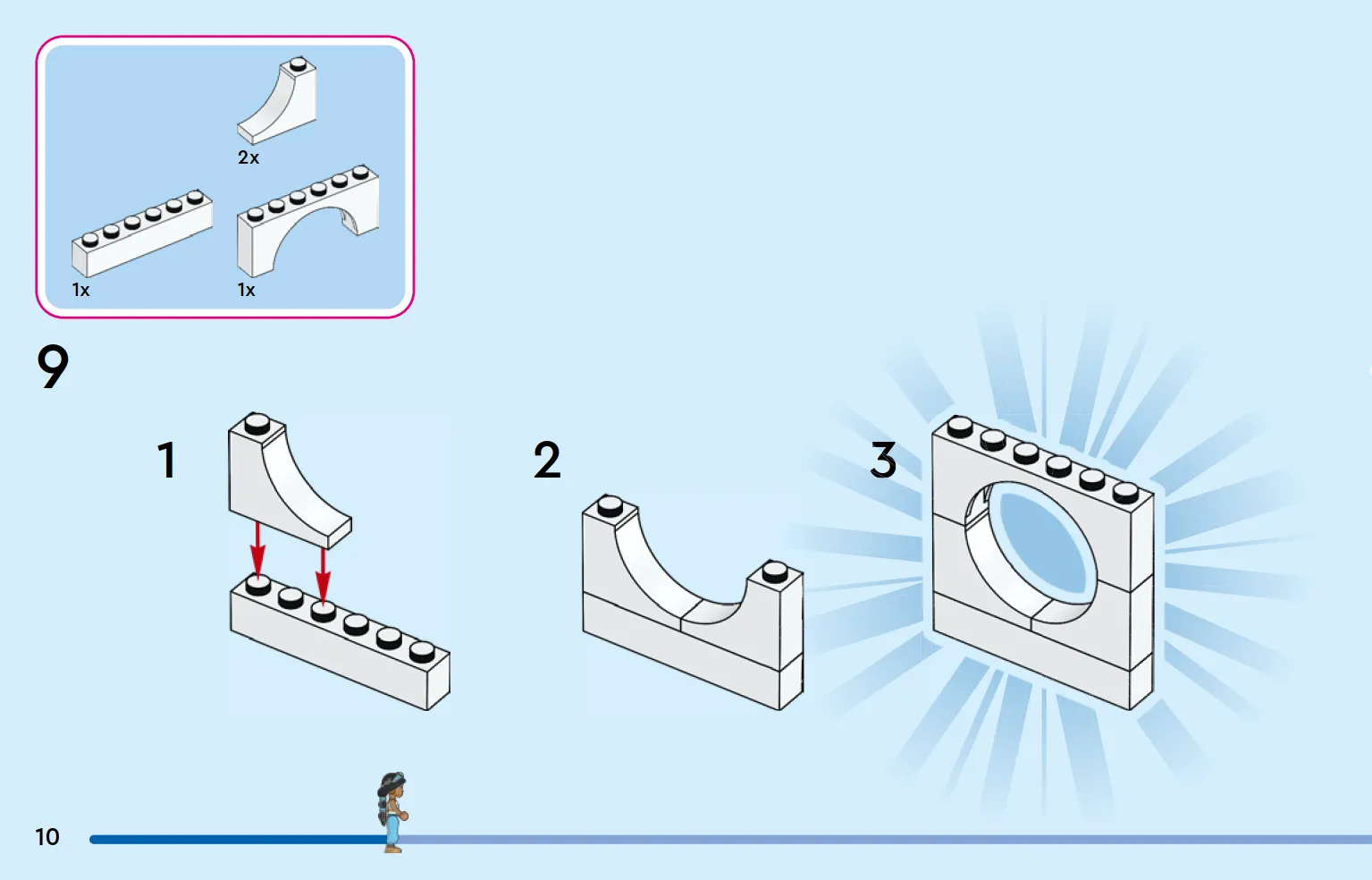 2x

1x

1x

9

1

2

3

10