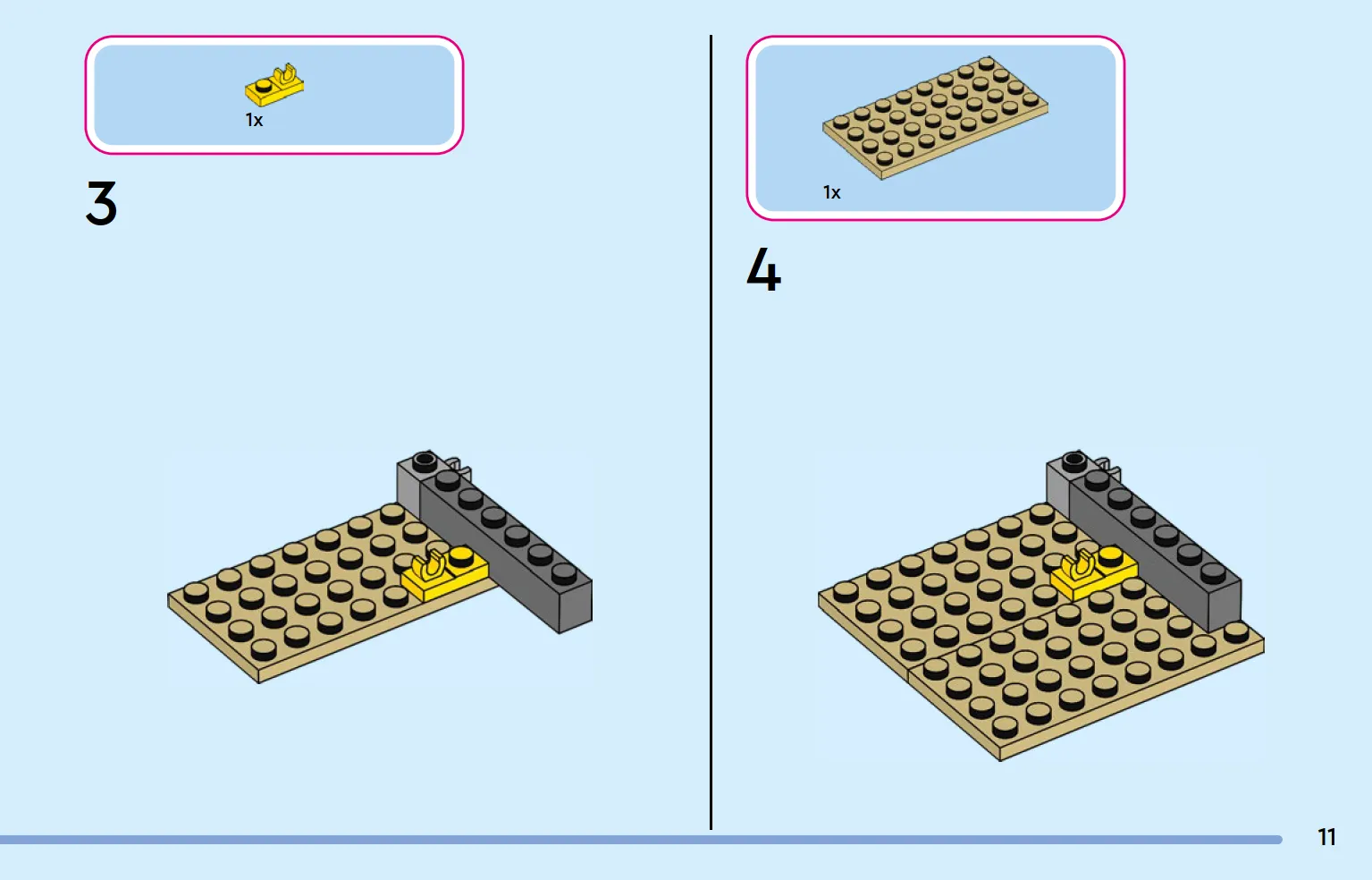 1x

3

1x

4

11