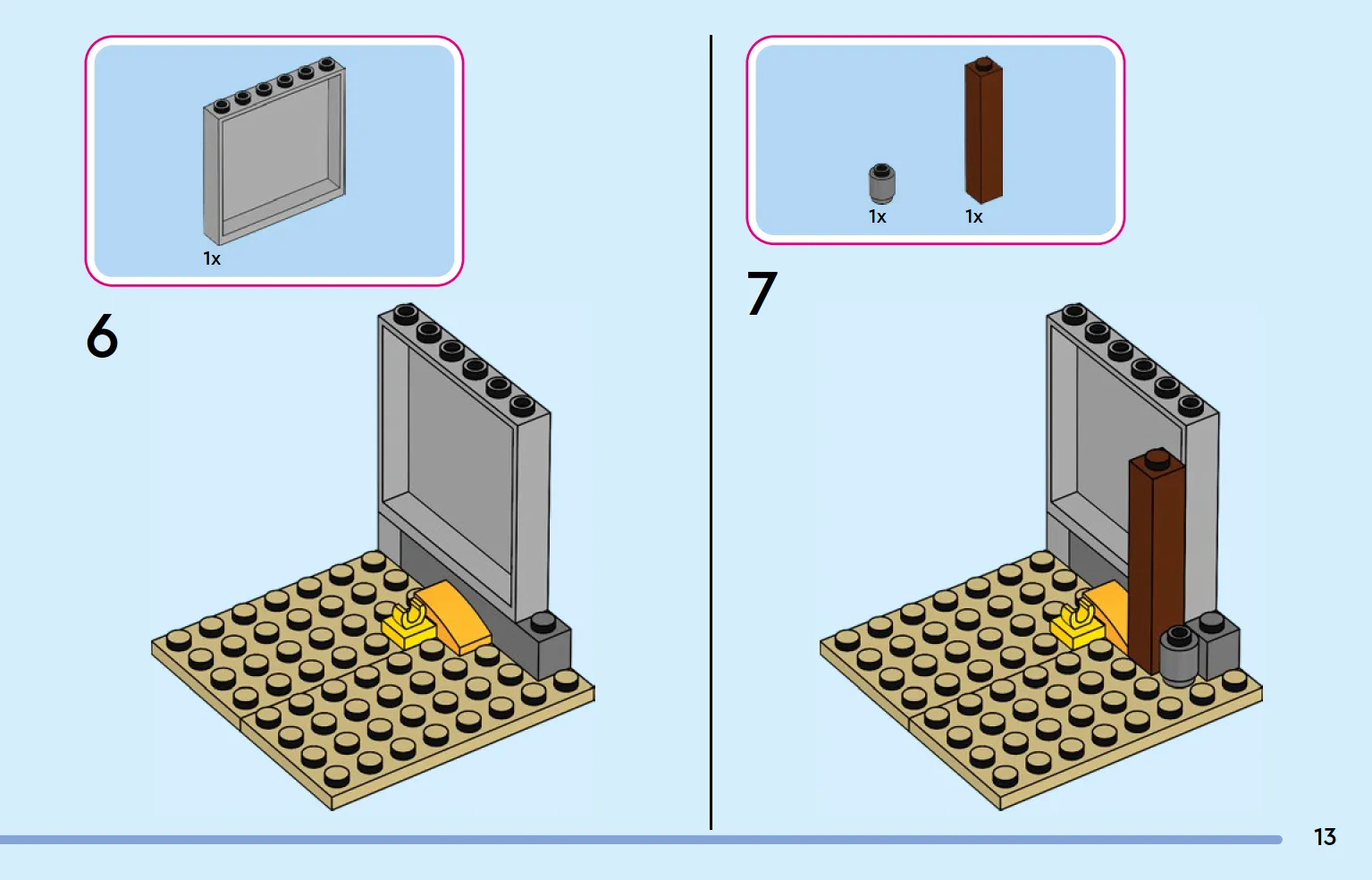 1x

6

1x

1x

7

13