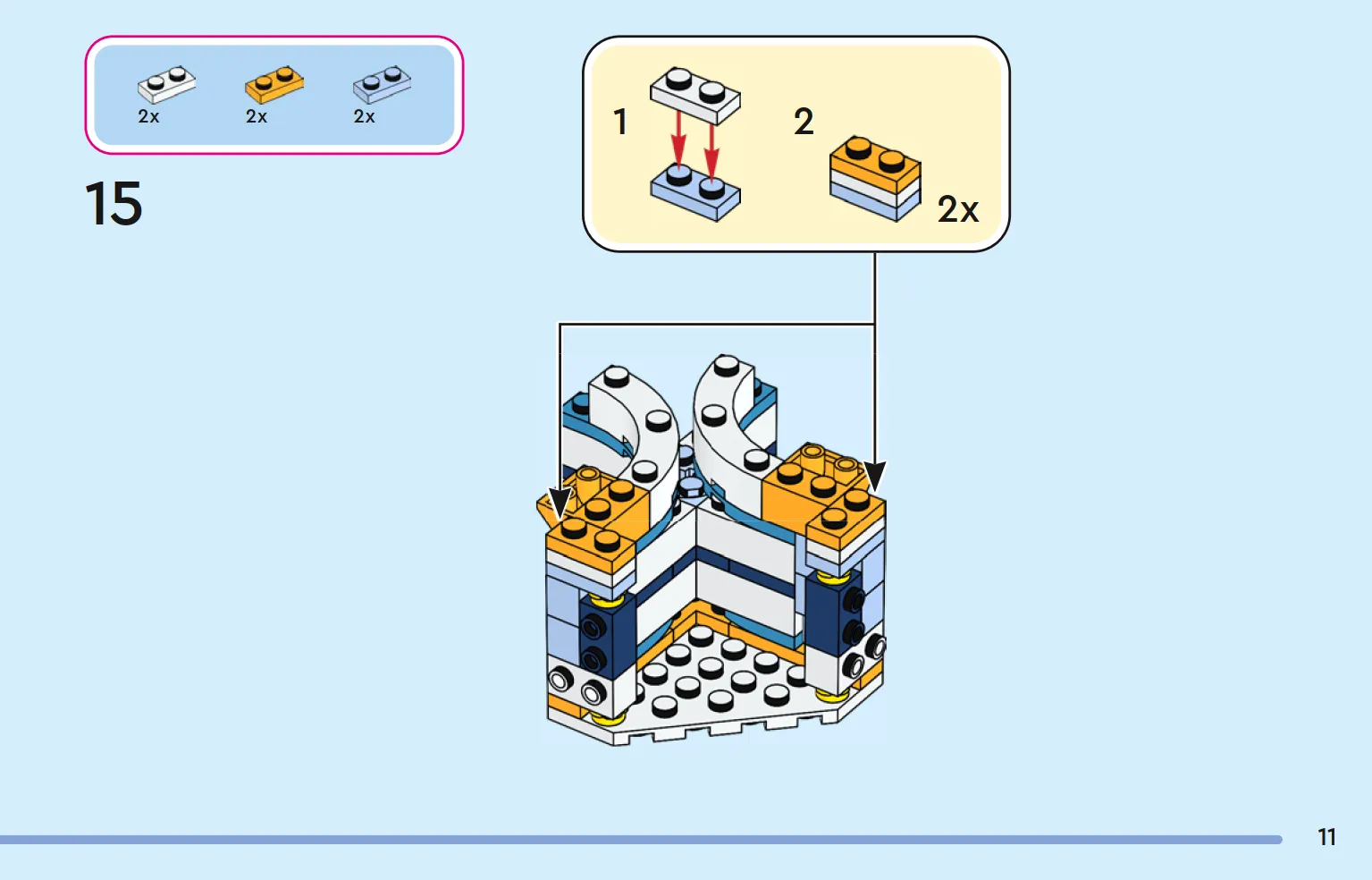 2x 2x 2x

15

1

2

2x

11