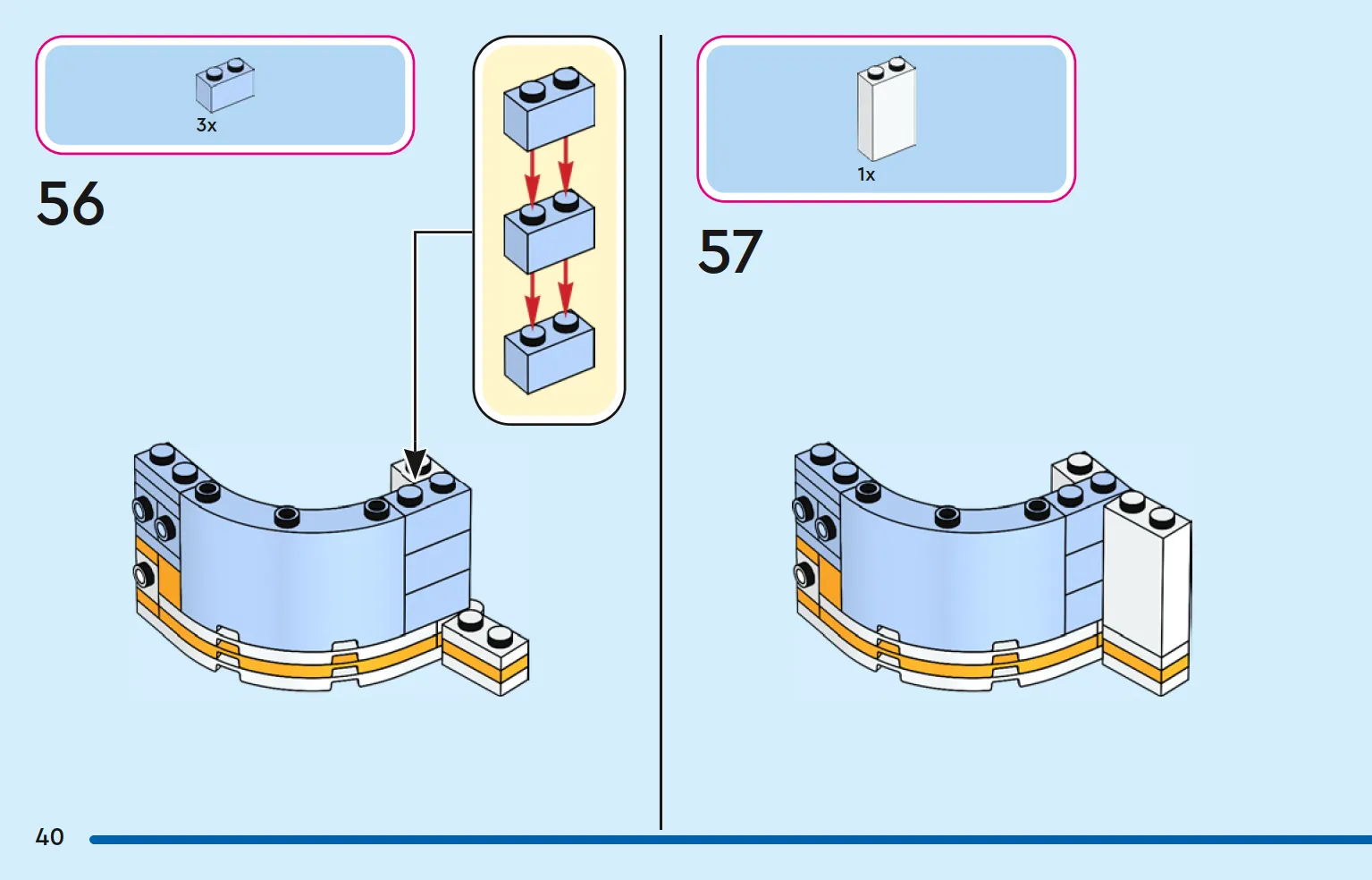 3x

56

1x

57

40