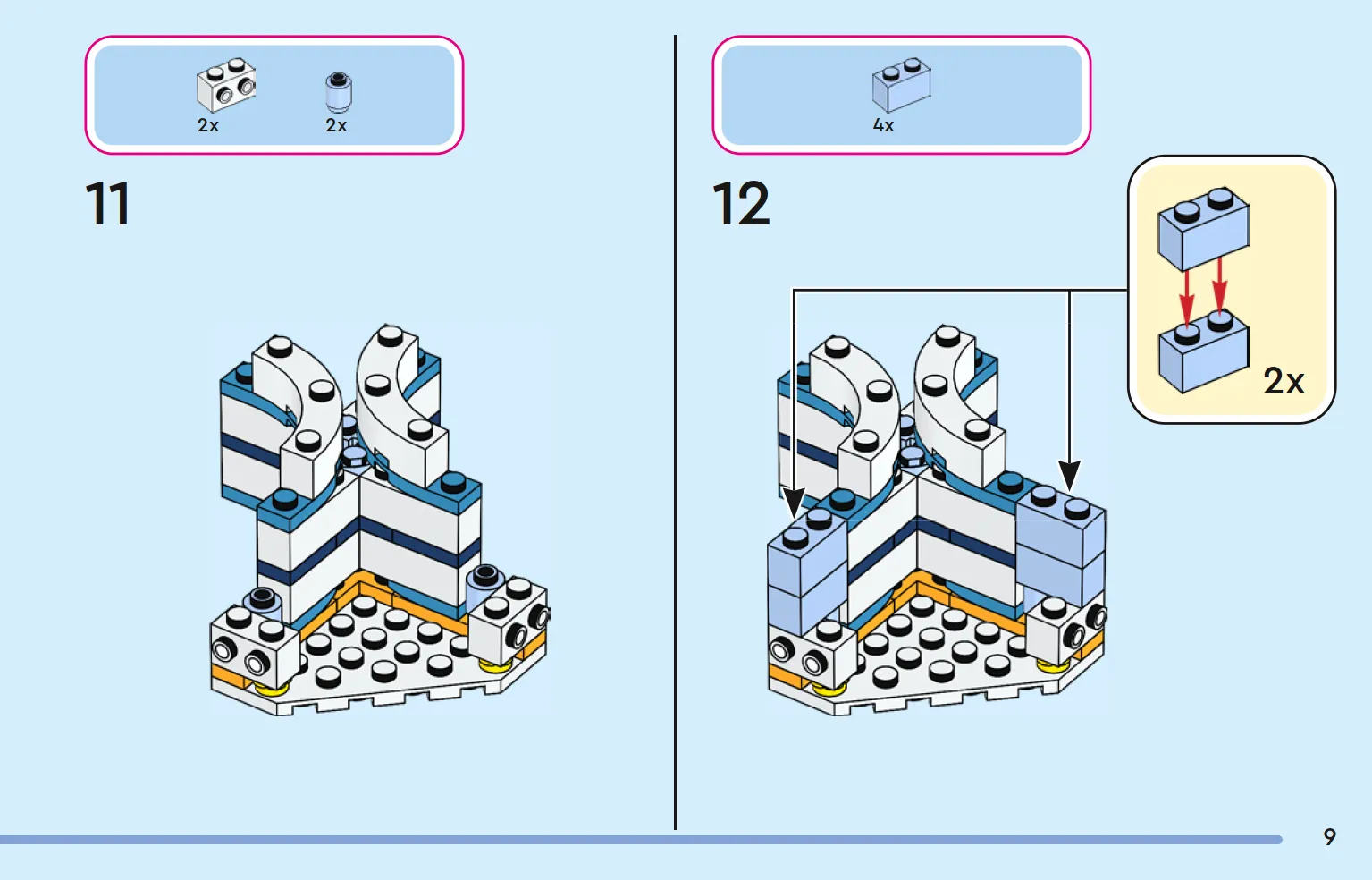 2x 2x

11

4x

12

2x

9