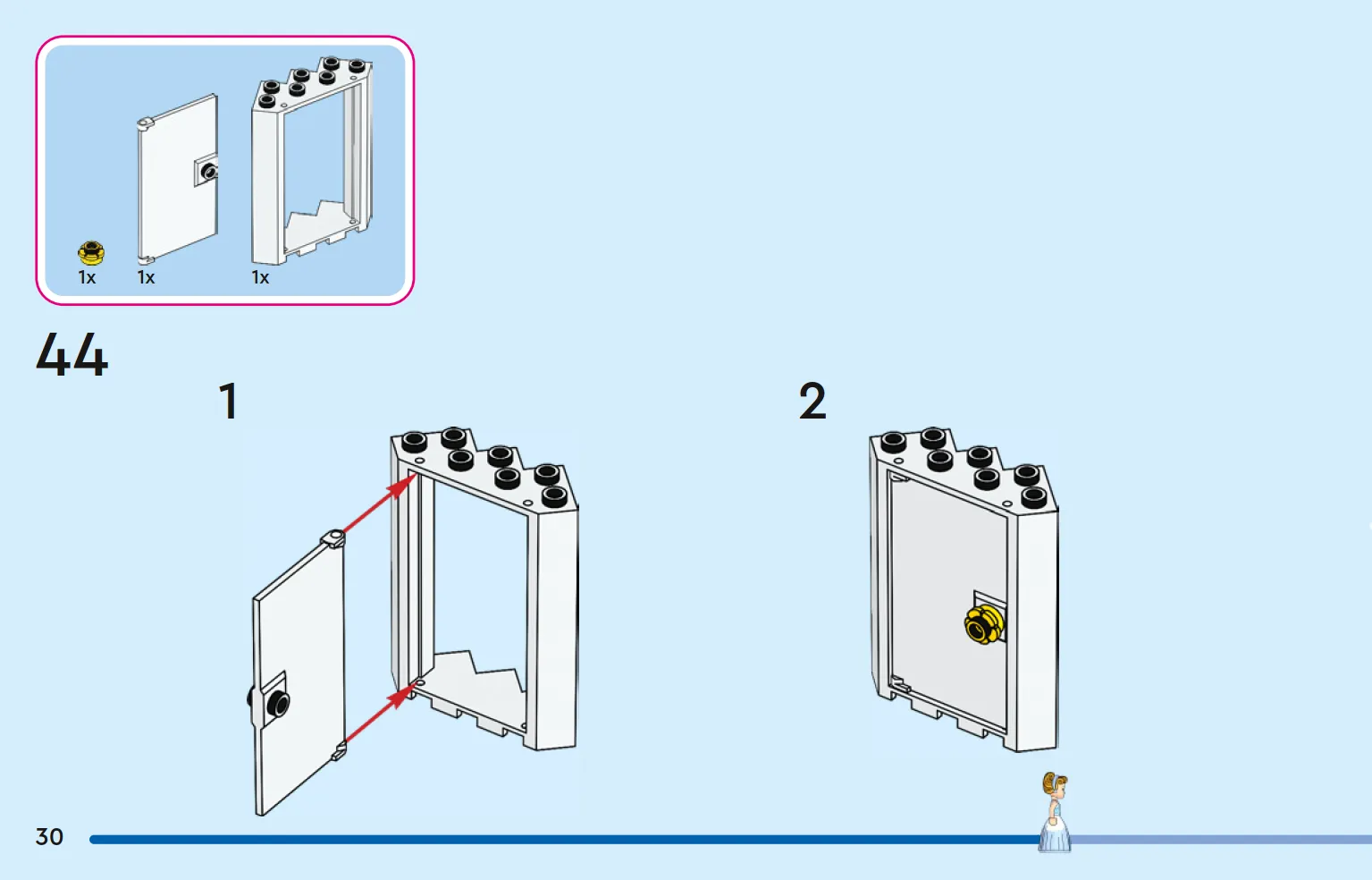 1x 1x 1x

44

1

2

30