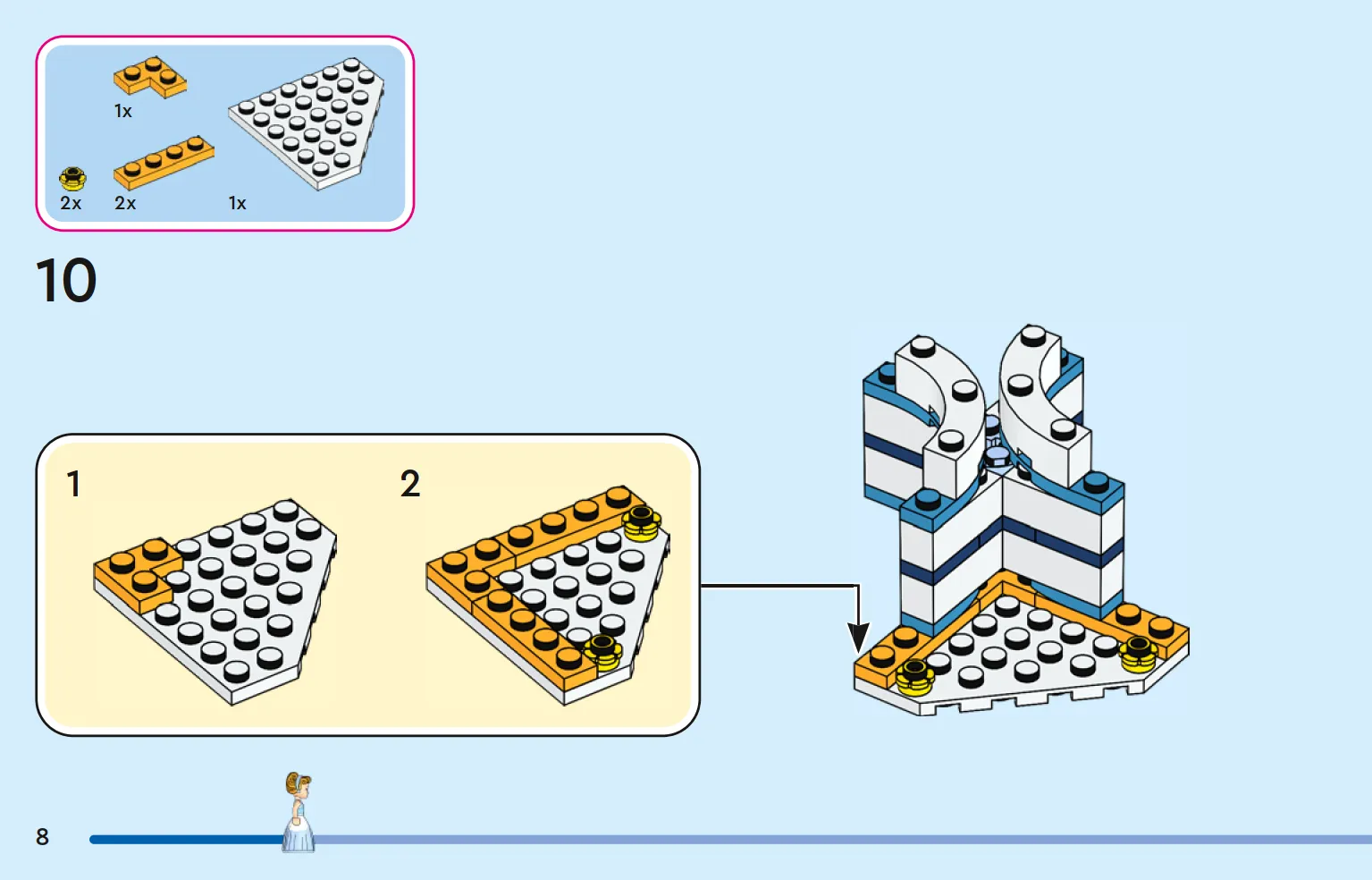 1x

2x 2x 1x

10

1

2

8