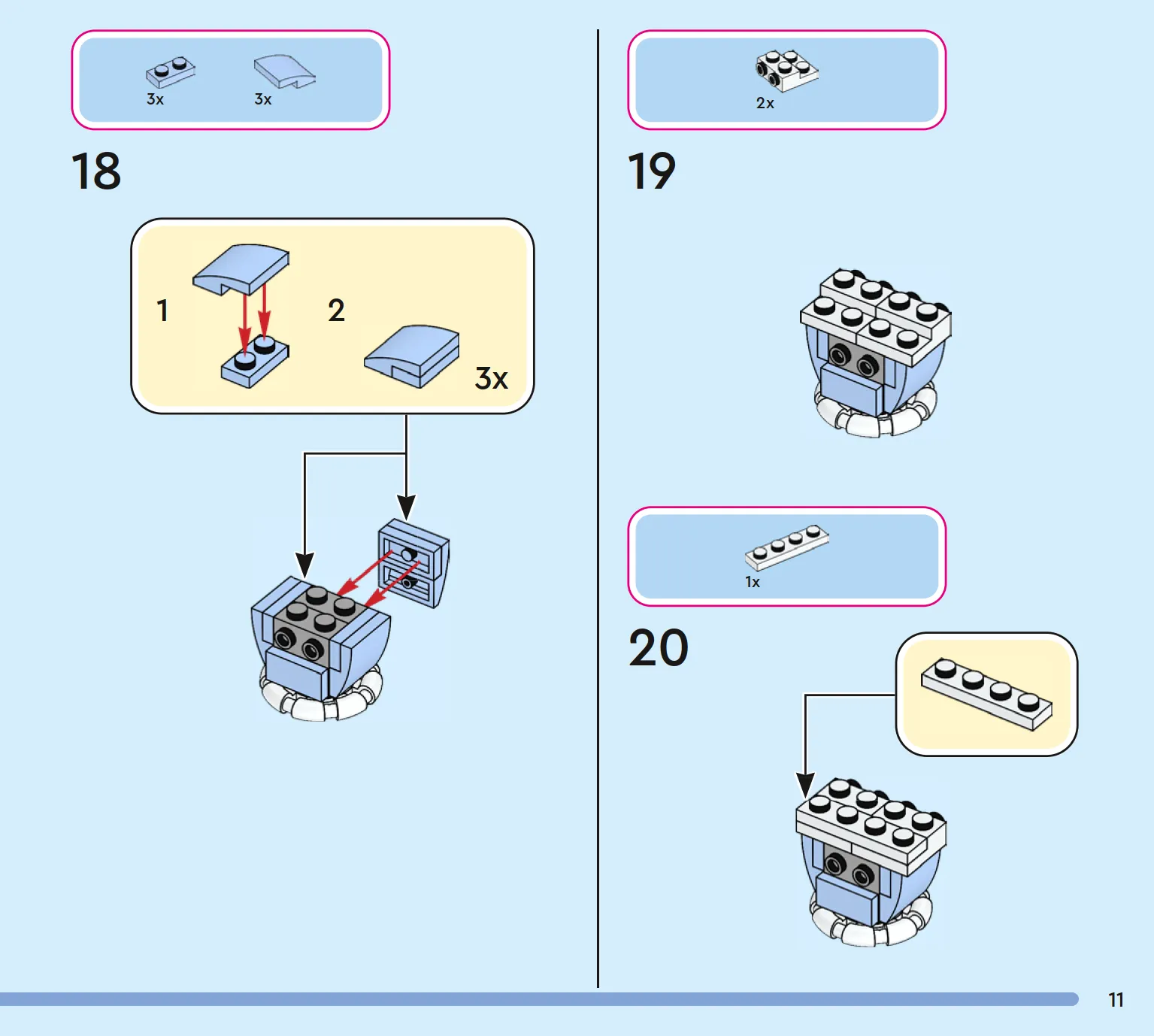 3x 3x

18

1

2

3x

2x

19

1x

20

11