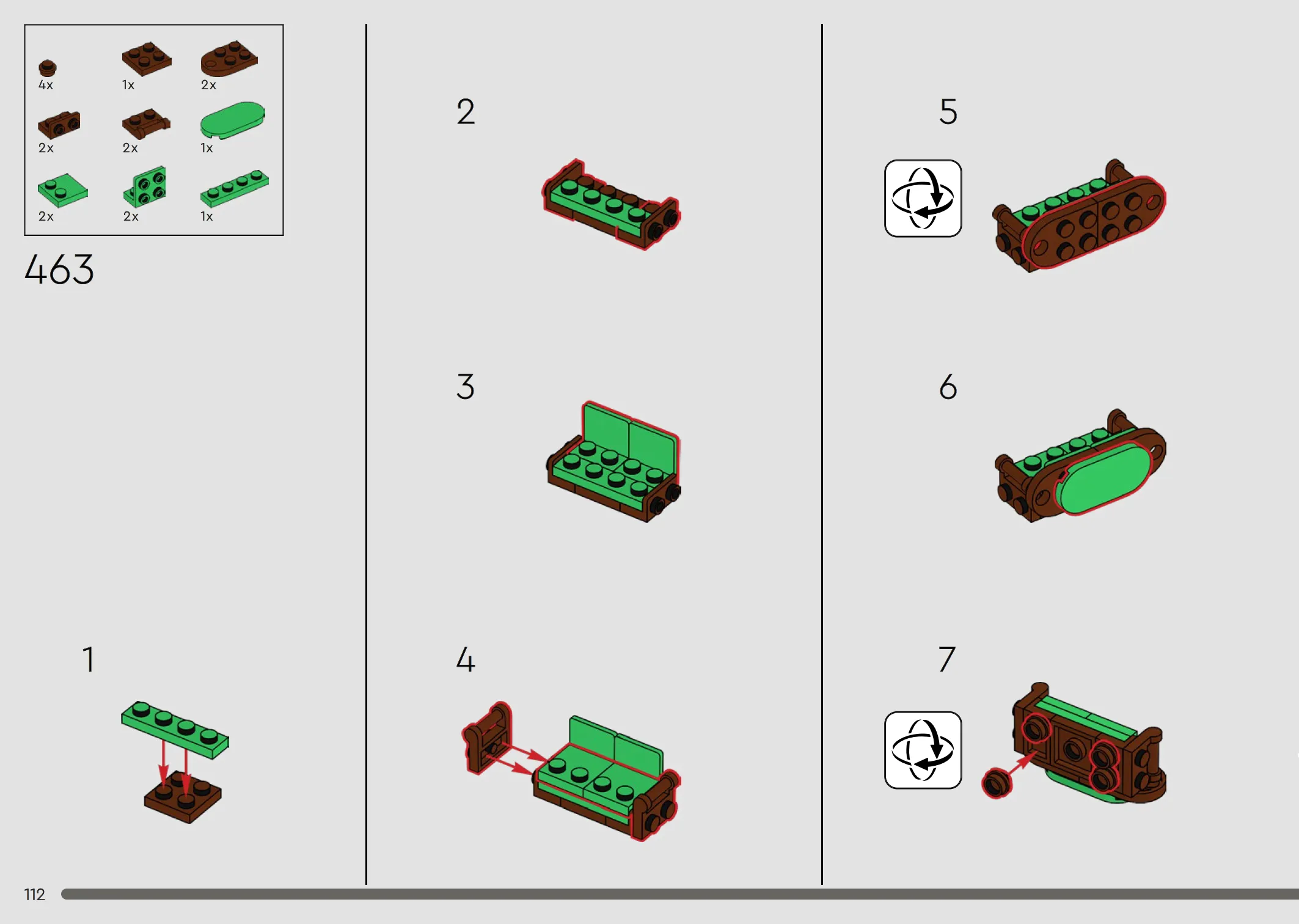 4x 1x 2x
2x 2x 1x
2x 2x 1x

463

1

2

3

4

5

6

7

112