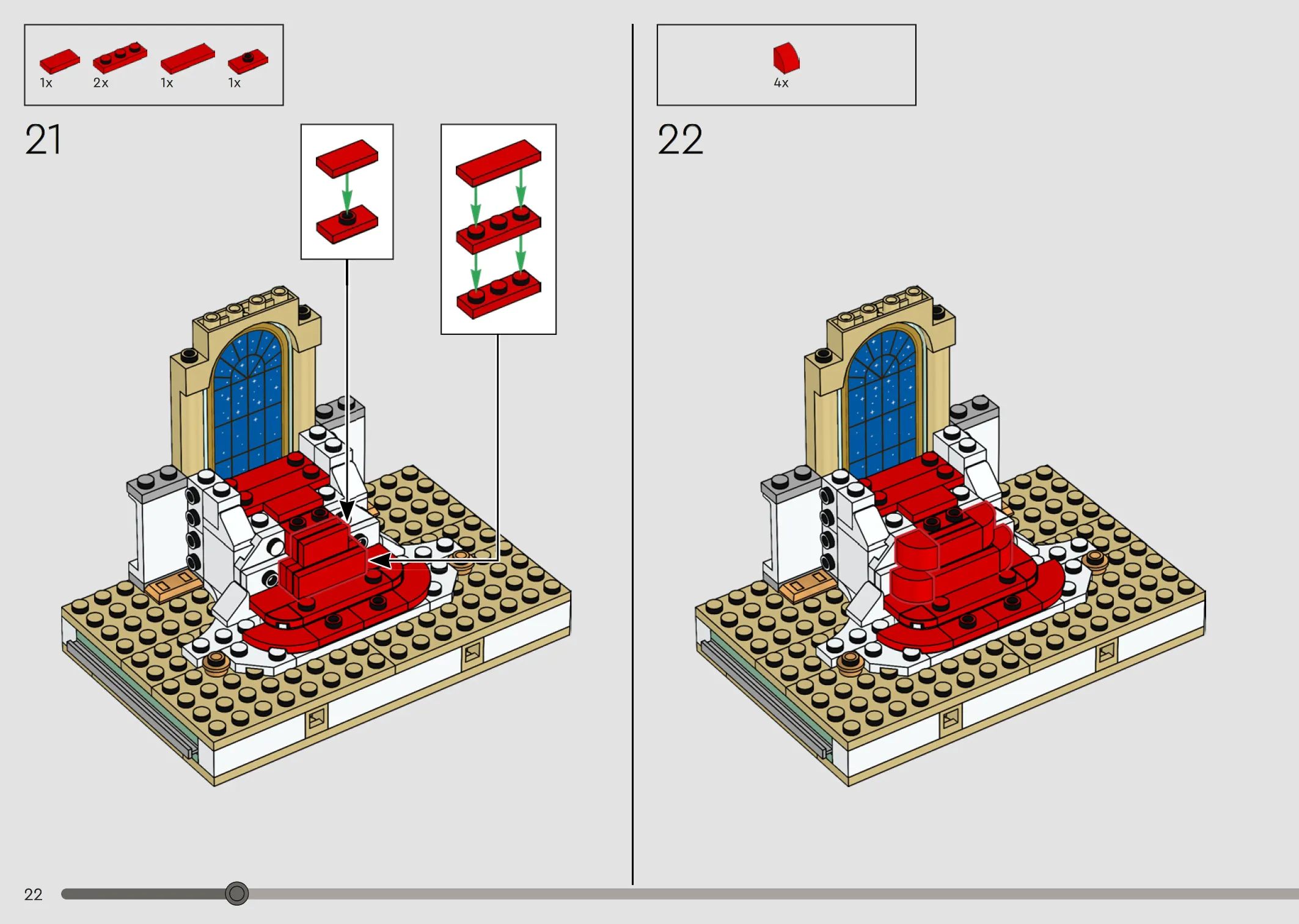 1x 2x 1x 1x

21

4x

22

22