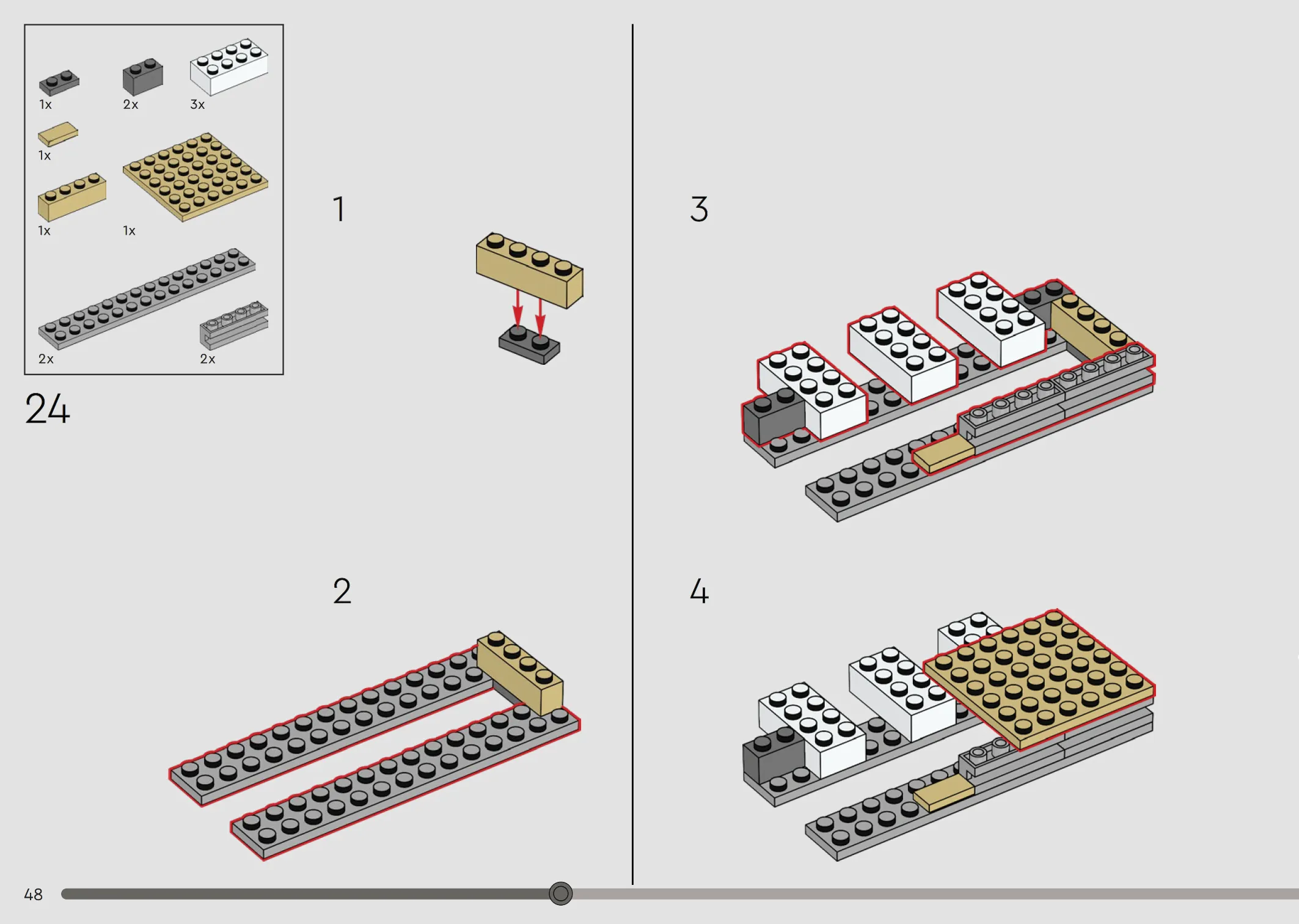 1x 2x 3x

1x

1x 1x

2x 2x

24

1

2

3

4

48