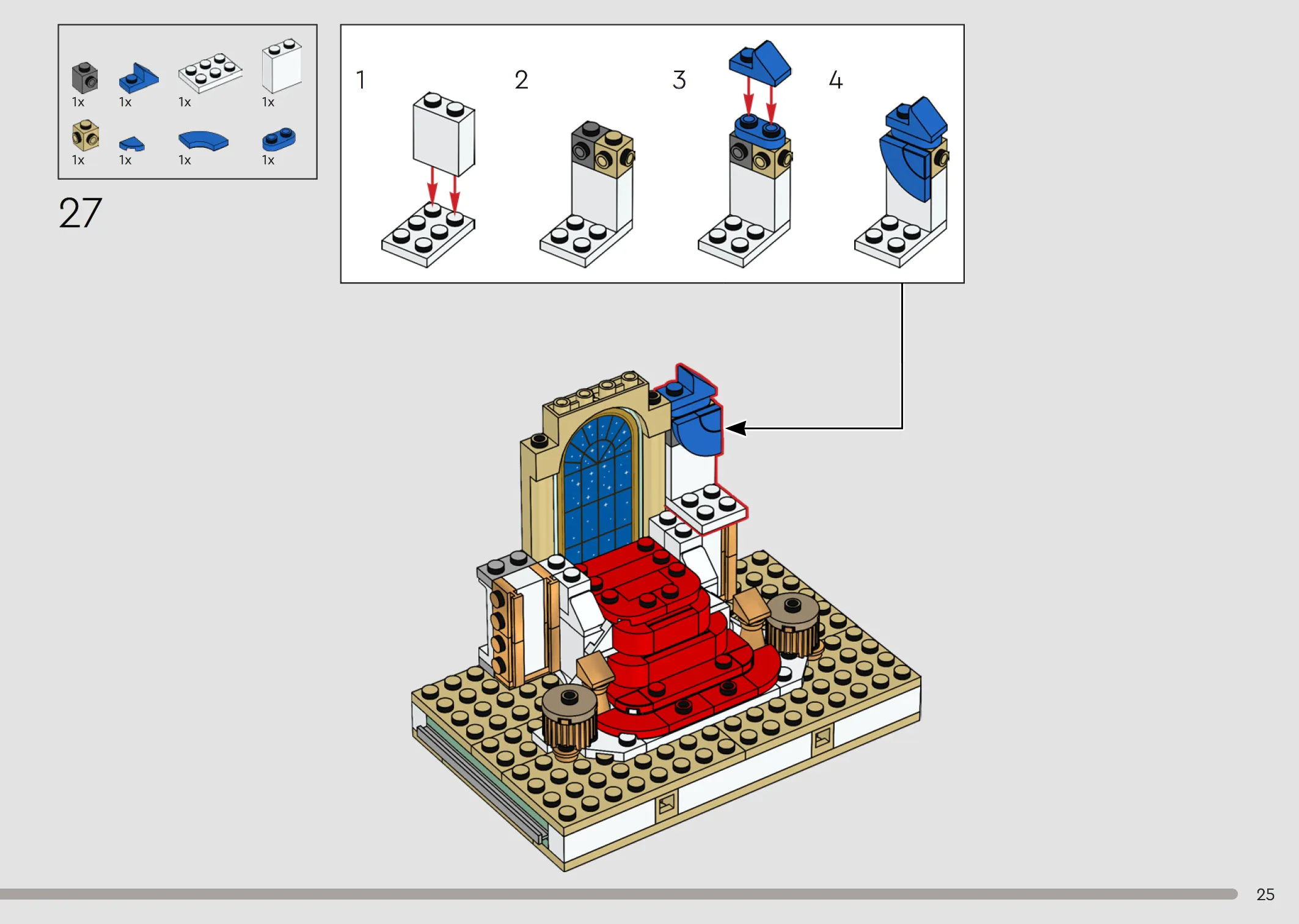 1x 1x 1x 1x
1x 1x 1x 1x

27

1 2 3 4

25