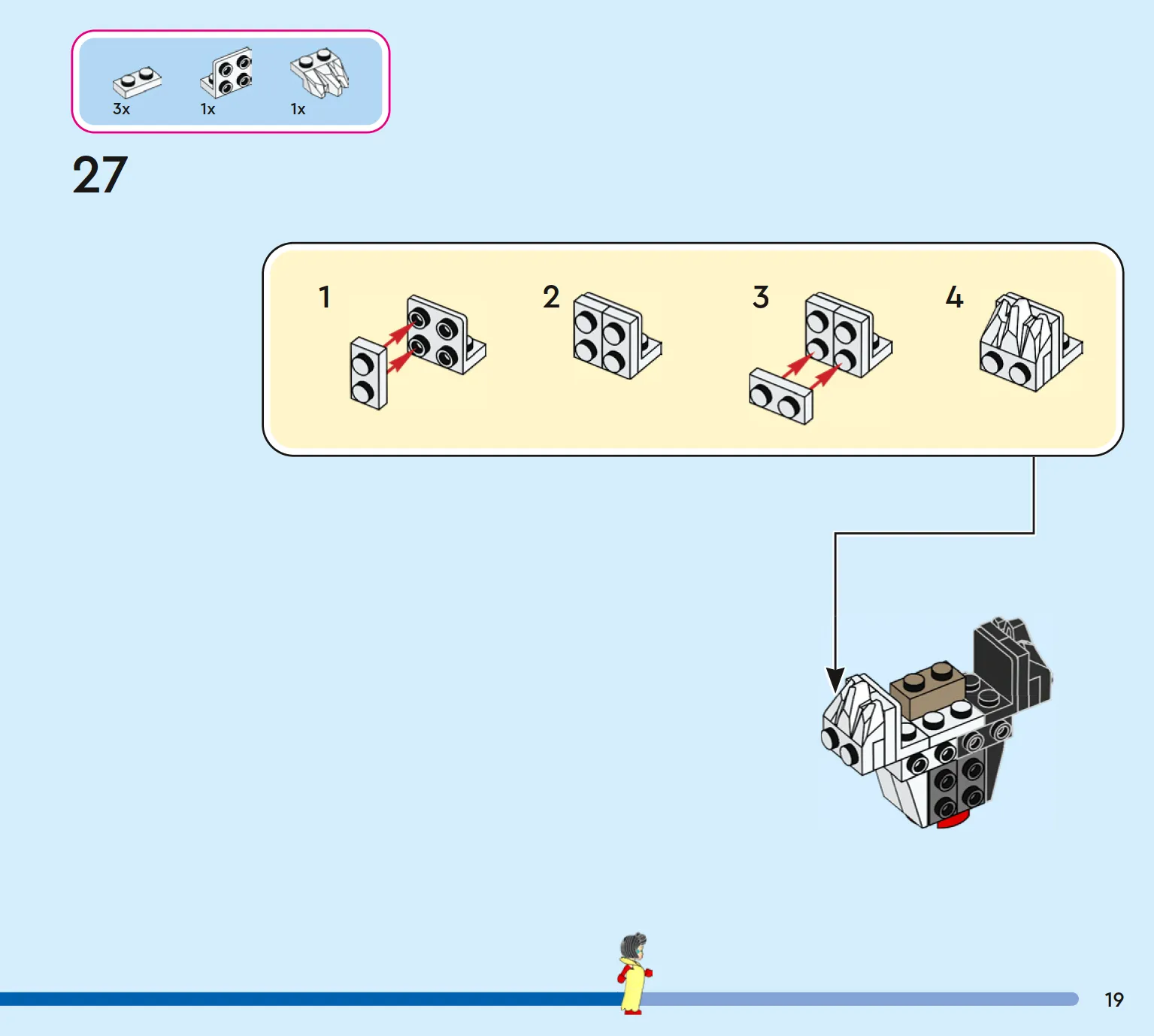 3x
1x
1x

27

1
2
3
4

19