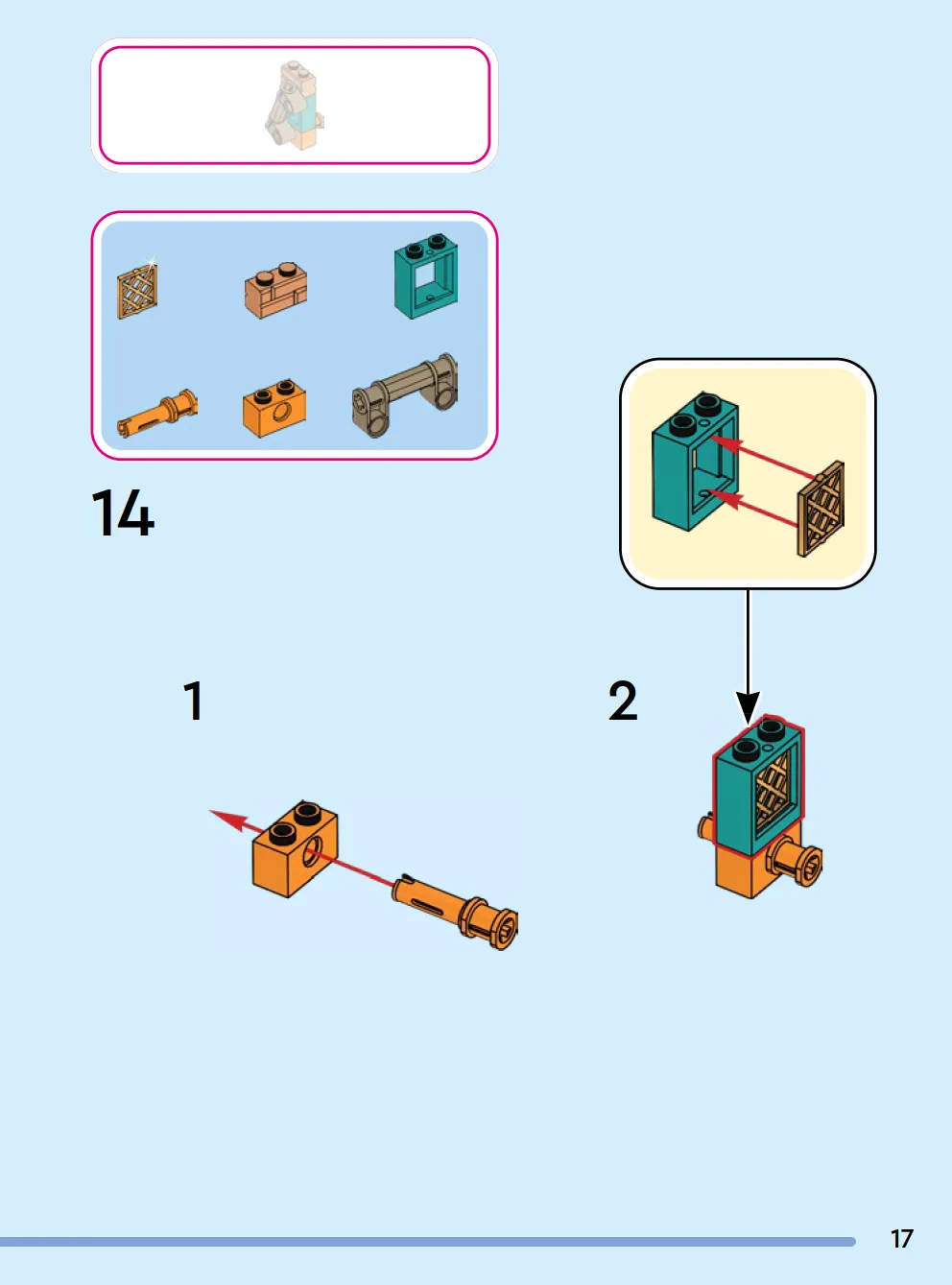 14

1

2

17