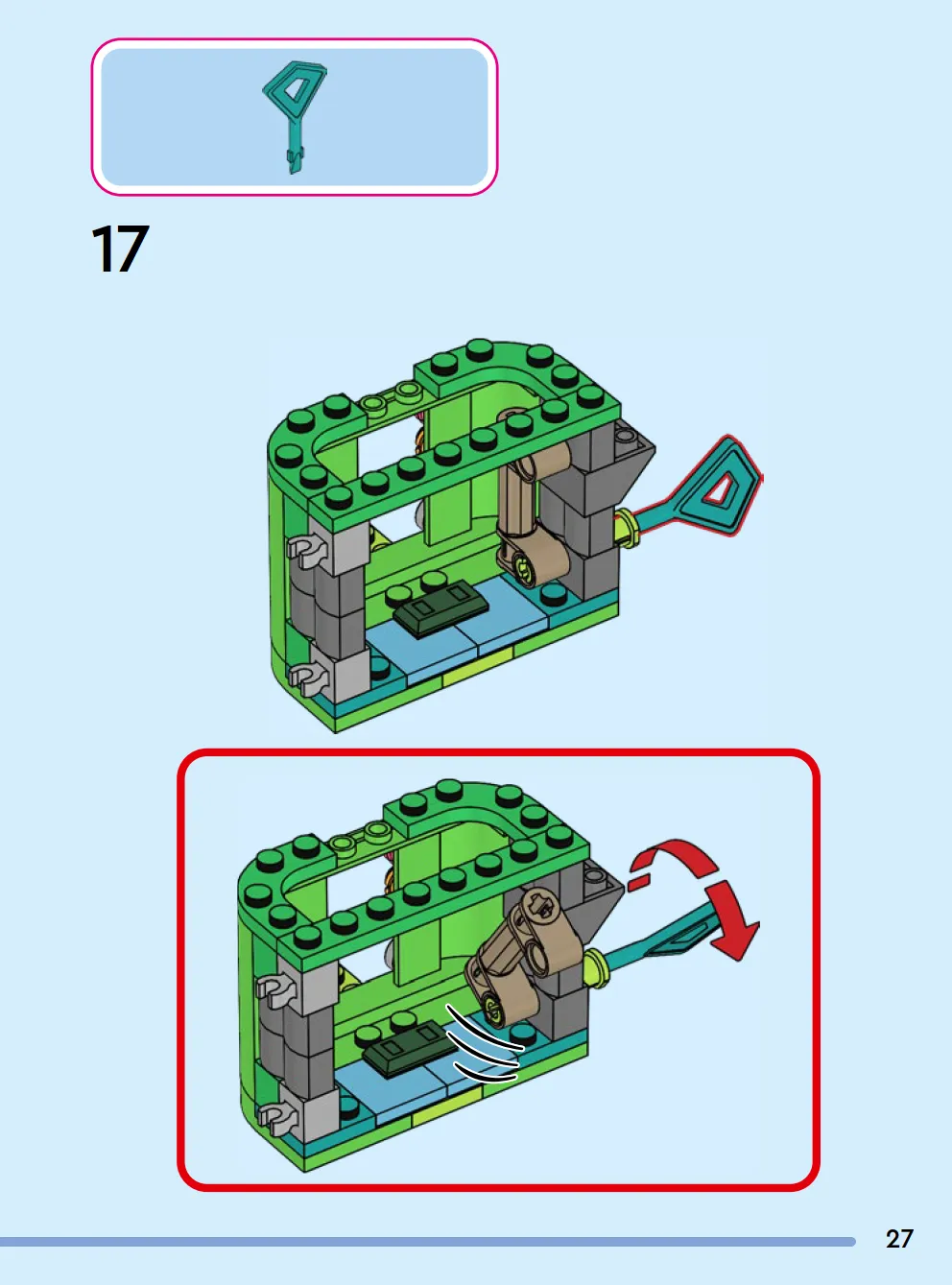 17

27