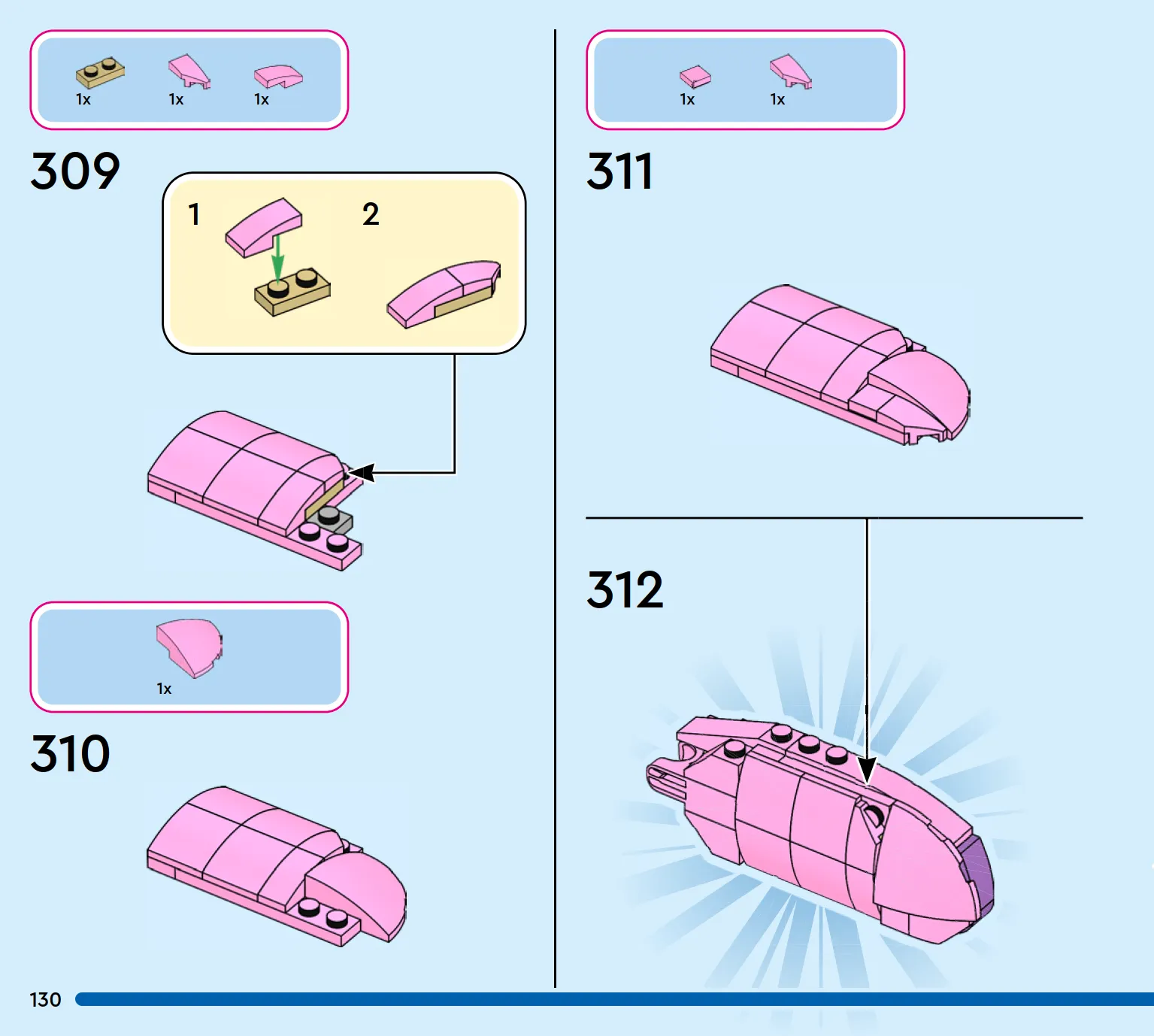 1x 1x 1x

309

1

2

1x

310

1x 1x

311

312

130