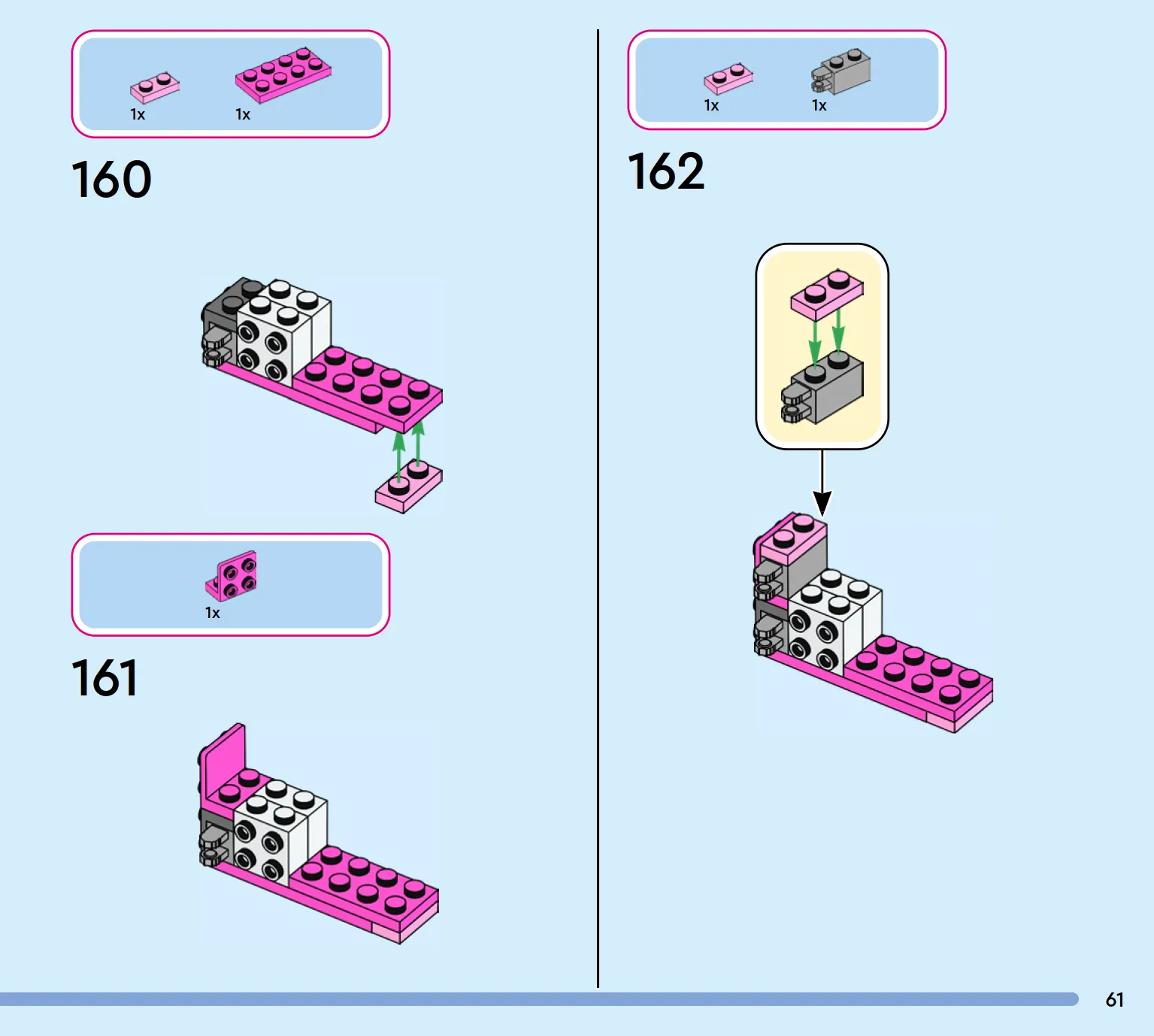 1x 1x

160

1x

161

1x 1x

162

61