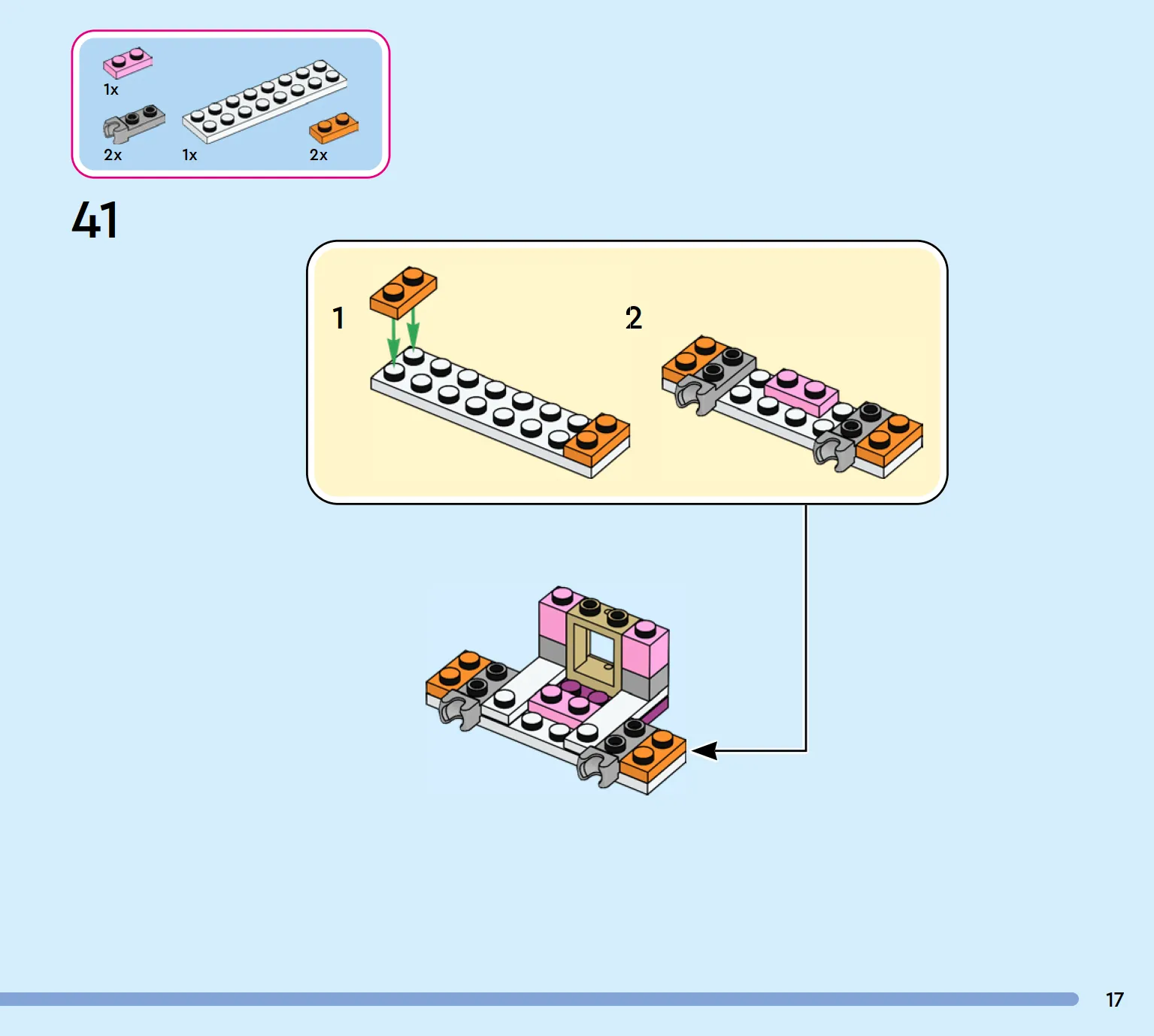 1x

2x

1x

2x

41

1

2

17