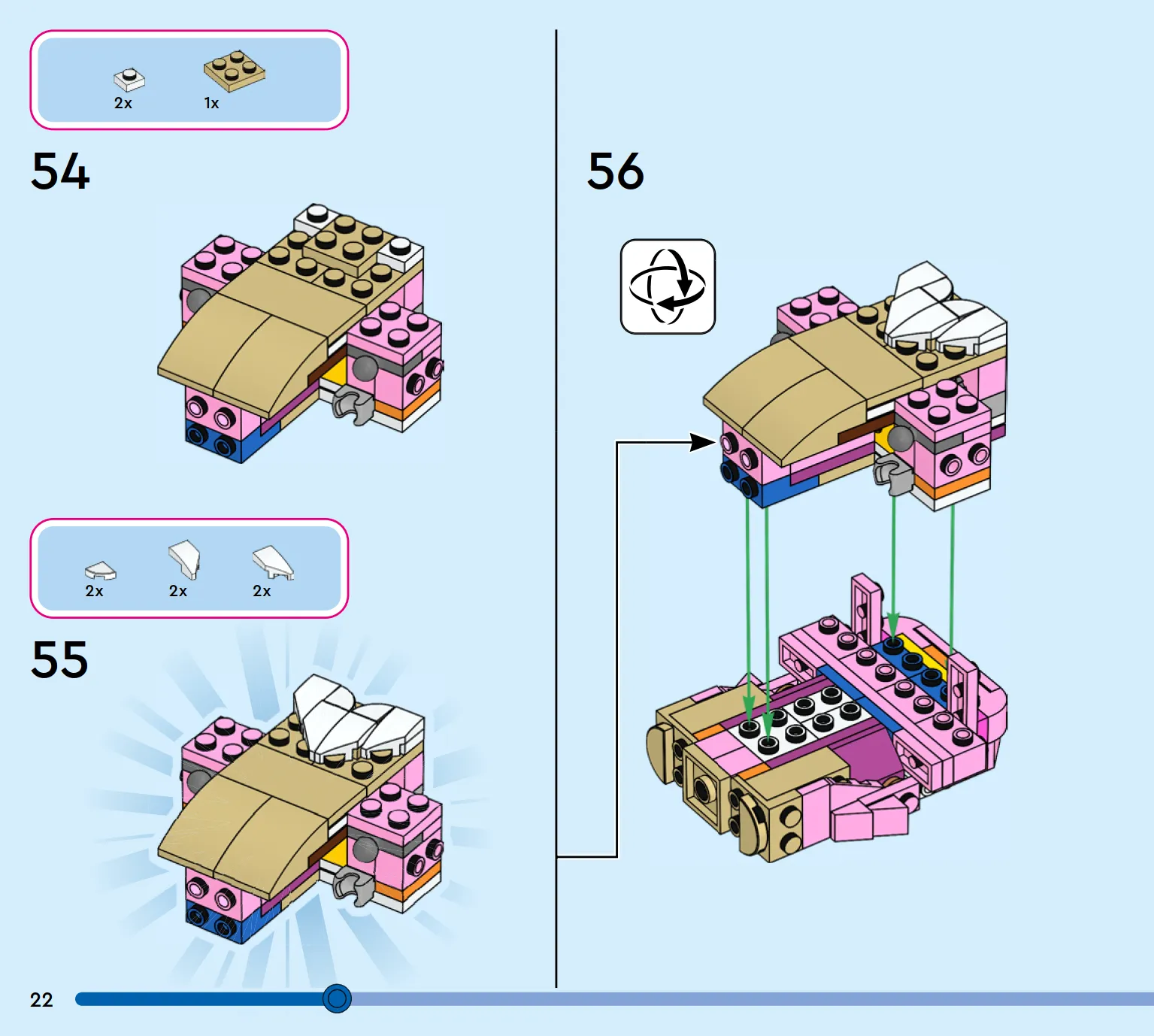 2x 1x

54

2x 2x 2x

55

56

22