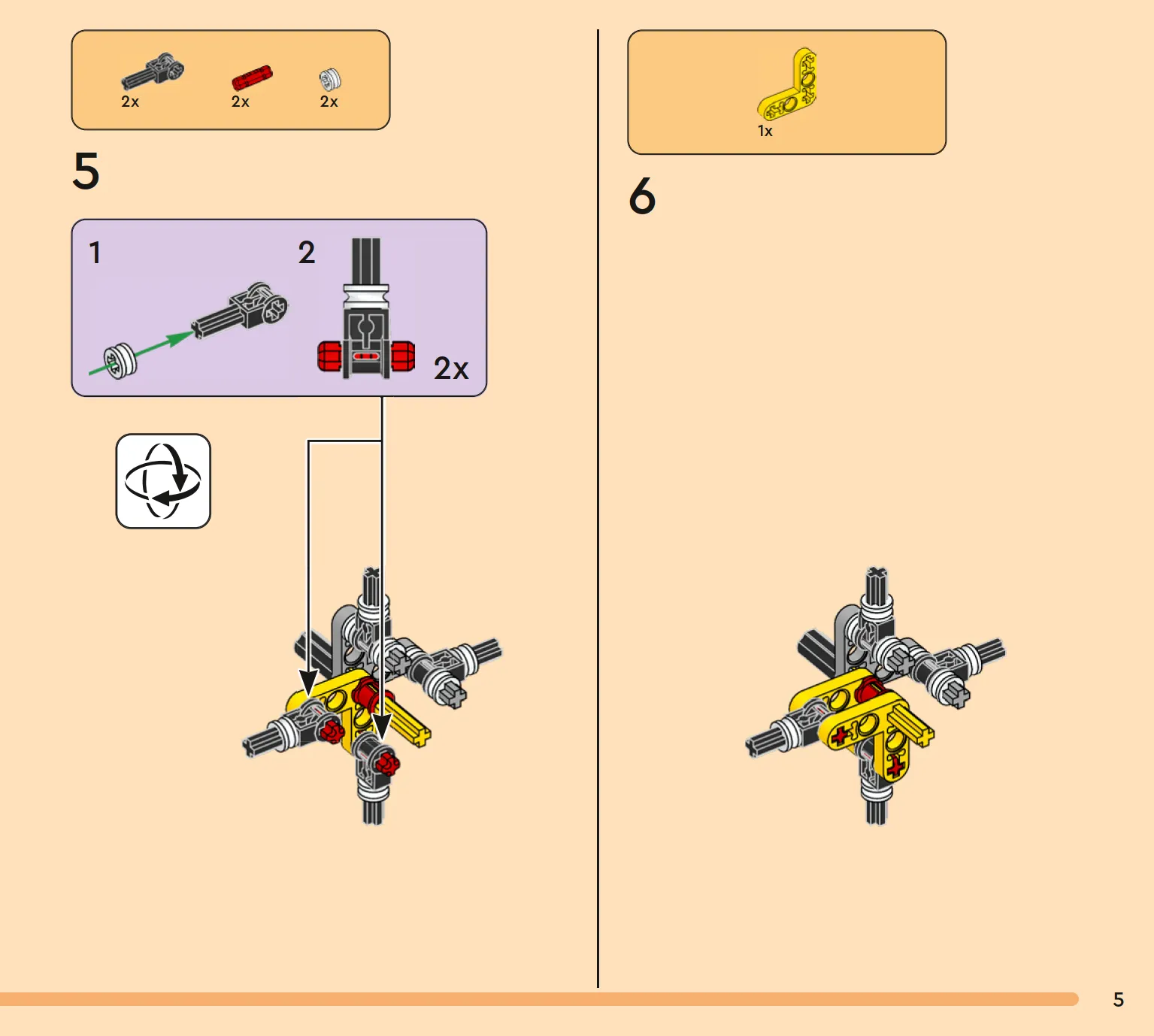 2x 2x 2x

5

1

2

2x

1x

6

5