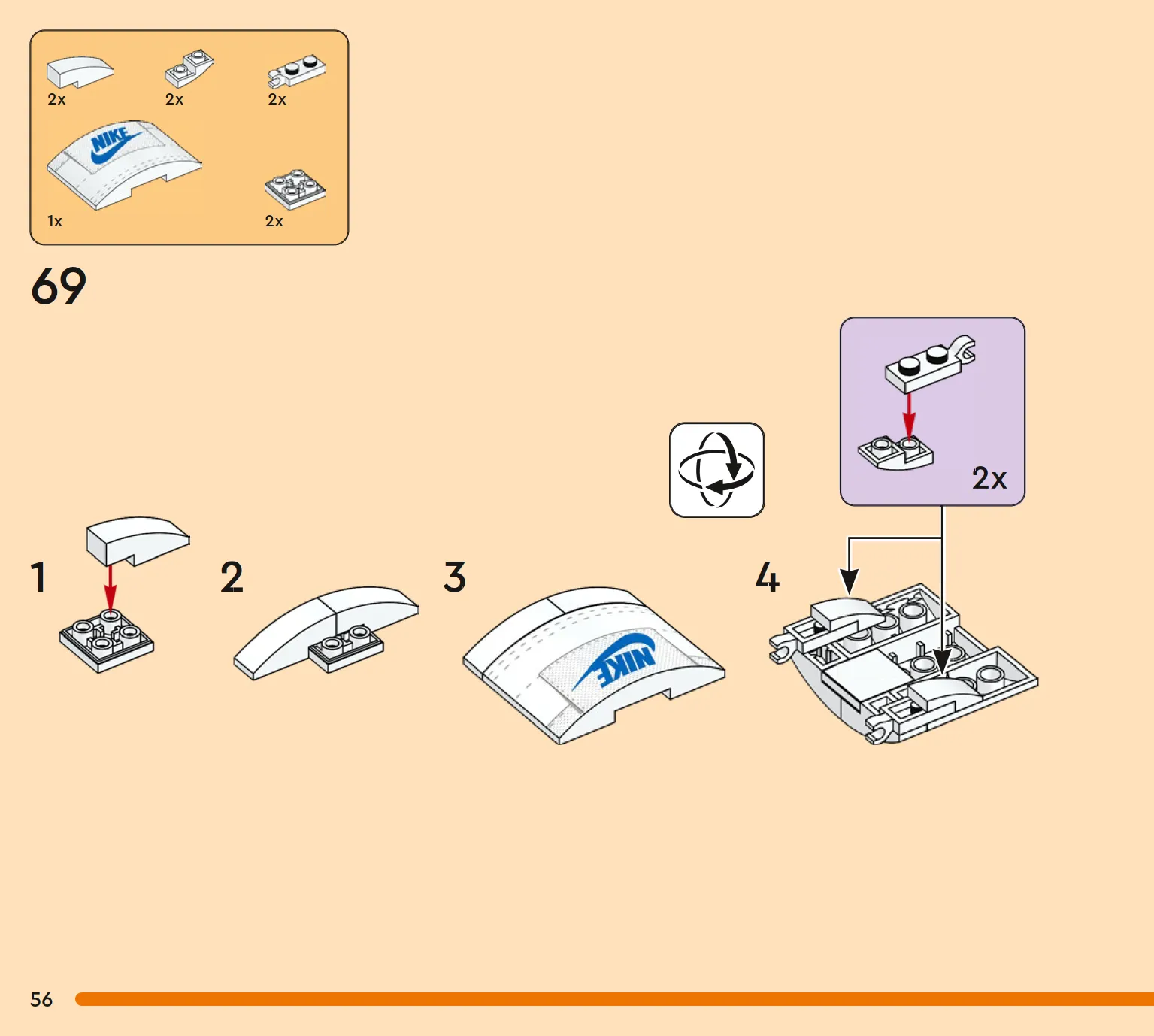 2x
2x
2x
NIKE
1x
2x

69

2x

1
2
3
NIKE
4

56