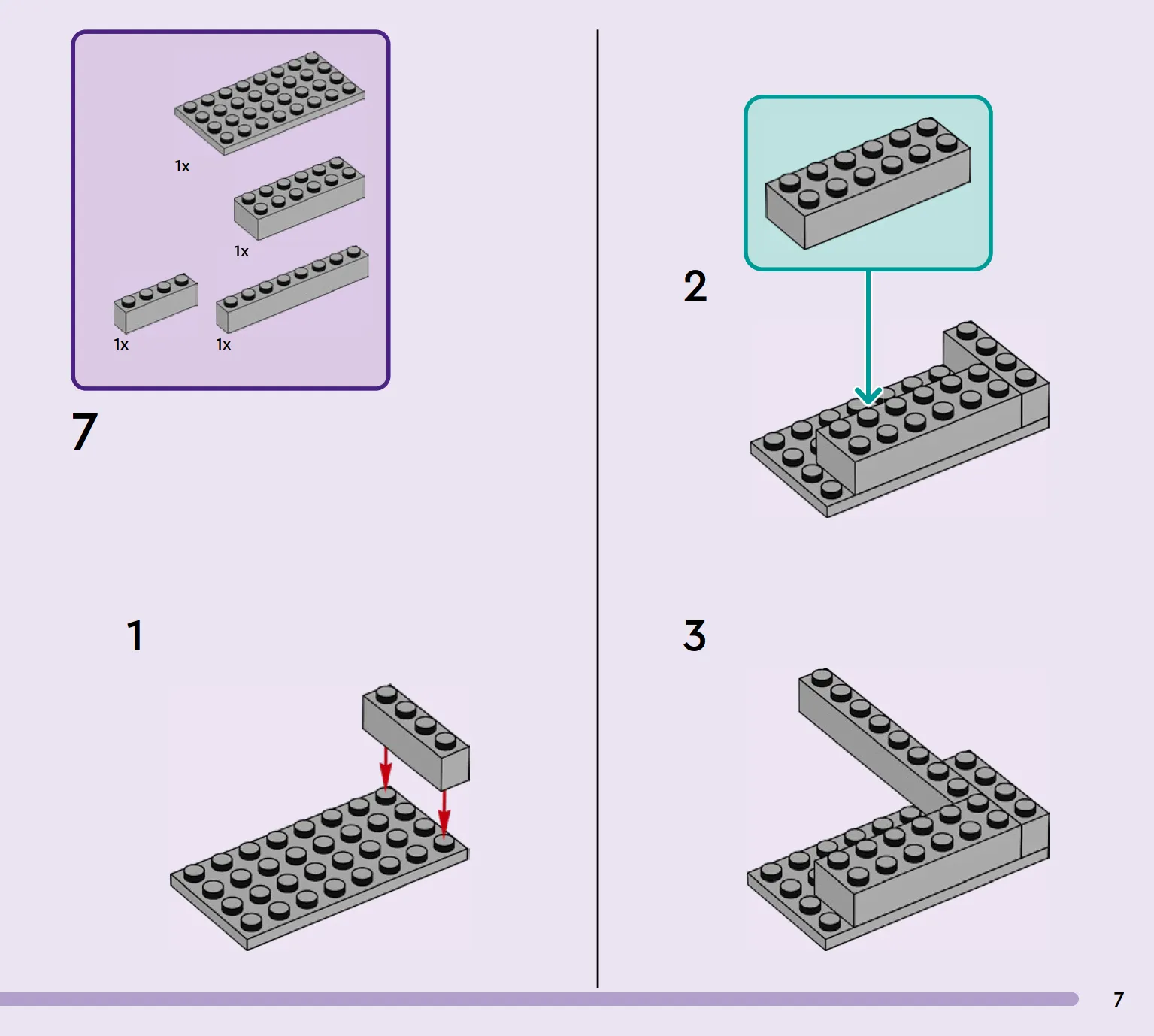 1x

1x

1x

1x

7

1

2

3

7